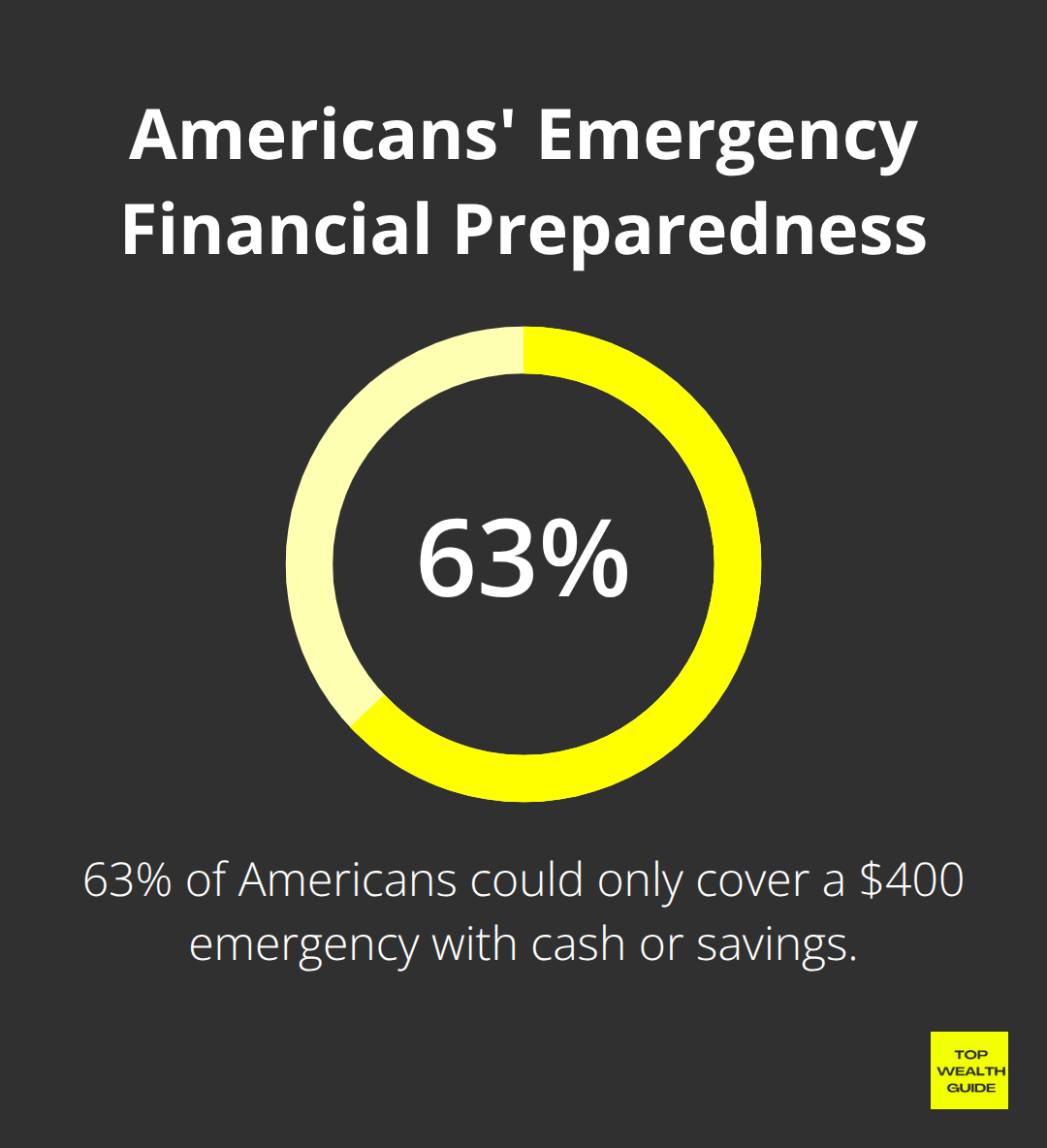 Americans' Emergency Financial Preparedness

63%

63% of Americans could only cover a \$400 emergency with cash or savings.

TOP WEALTH GUIDE