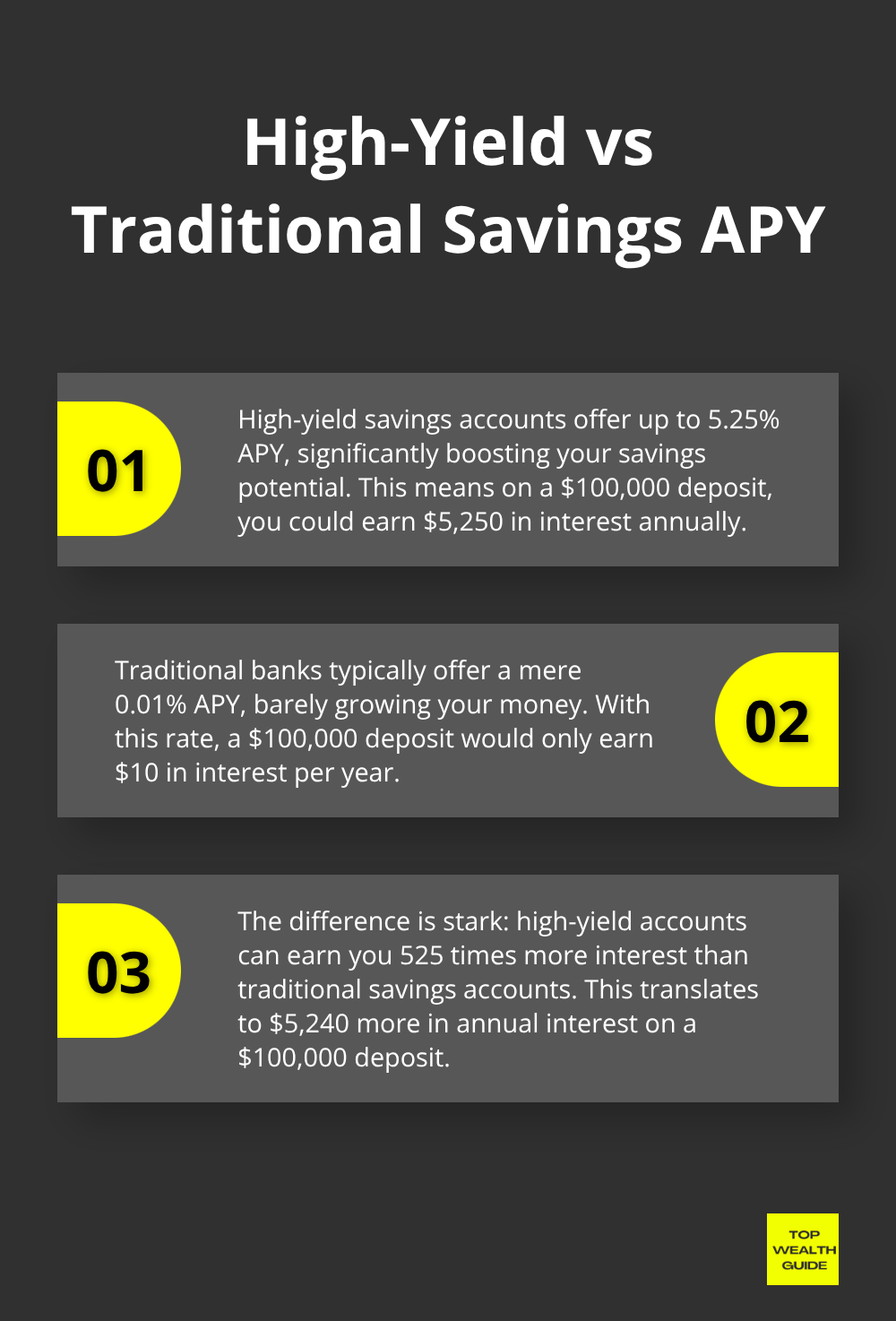 High-Yield vs Traditional Savings APY

01

High-yield savings accounts offer up to 5.25% APY, significantly boosting your savings potential. This means on a \$100,000 deposit, you could earn \$5,250 in interest annually.

Traditional banks typically offer a mere 0.01% APY, barely growing your money. With this rate, a \$100,000 deposit would only earn \$10 in interest per year.

02

03

The difference is stark: high-yield accounts can earn you 525 times more interest than traditional savings accounts. This translates to \$5,240 more in annual interest on a \$100,000 deposit.

TOP WEALTH GUIDE