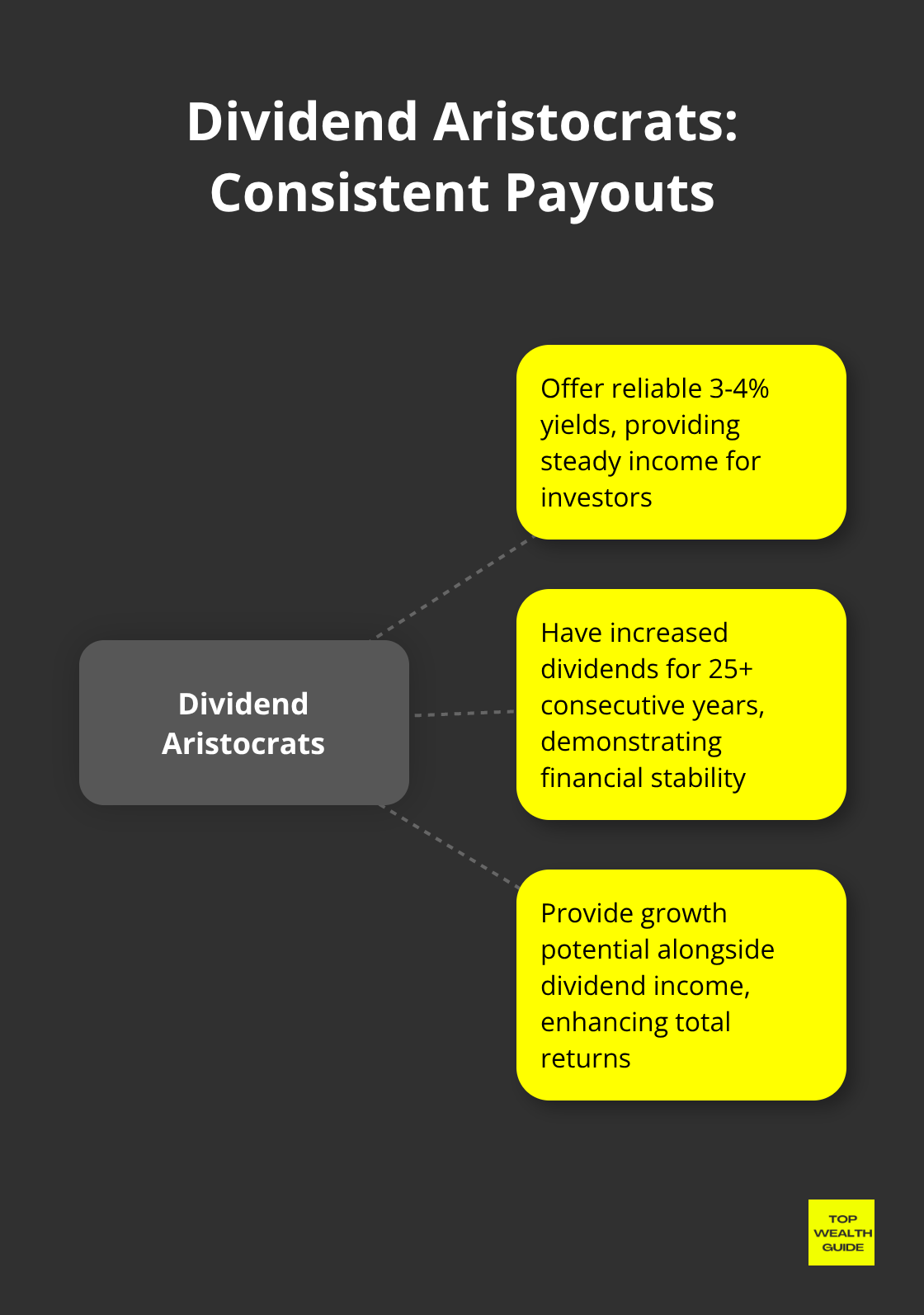 Dividend Aristocrats: Consistent Payouts

Dividend Aristocrats

Offer reliable 3-4% yields, providing steady income for investors

Have increased dividends for 25+ consecutive years, demonstrating financial stability

Provide growth potential alongside dividend income, enhancing total returns

TOP WEALTH GUIDE