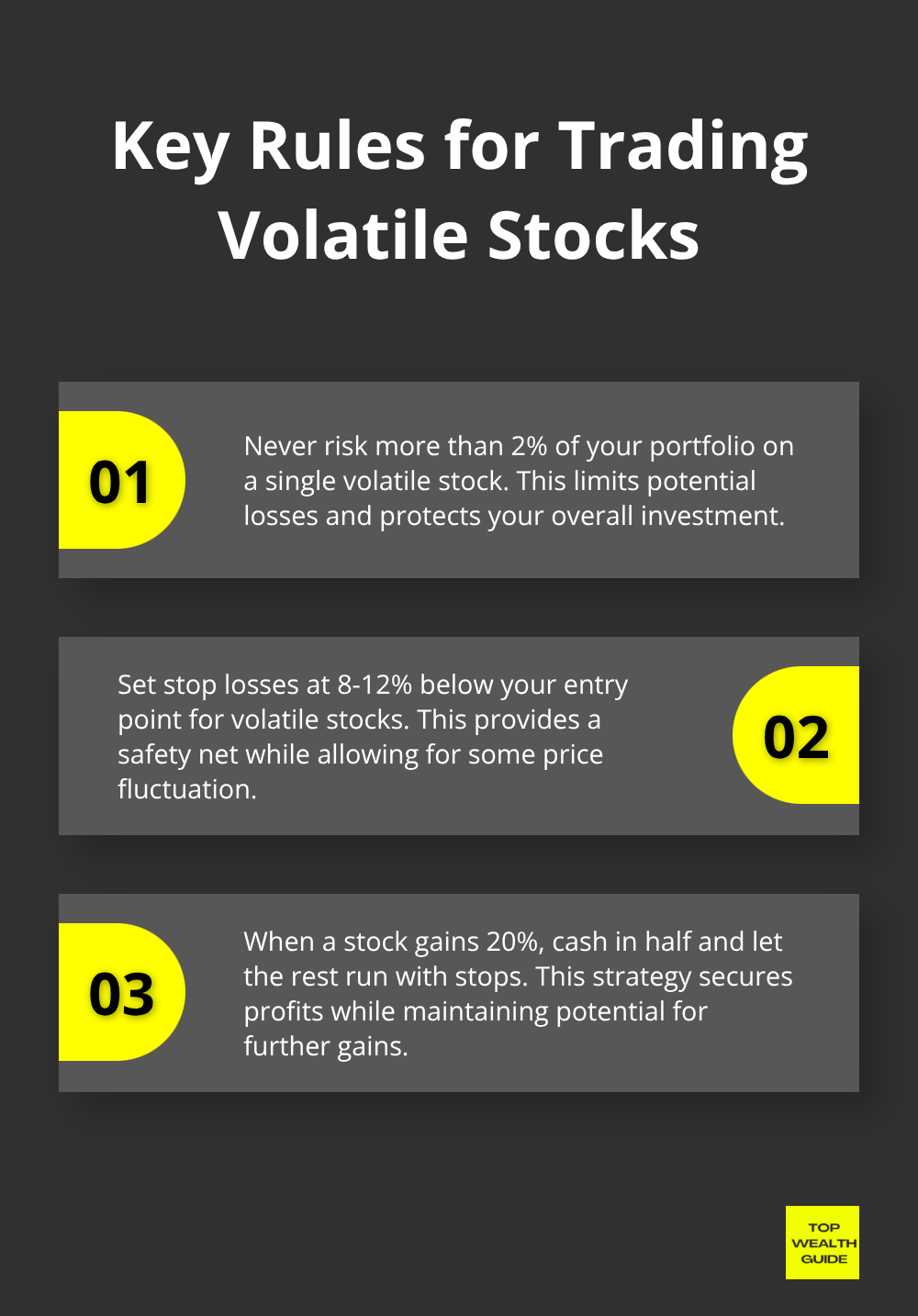 Key Rules for Trading Volatile Stocks

01

Never risk more than 2% of your portfolio on a single volatile stock. This limits potential losses and protects your overall investment.

Set stop losses at 8-12% below your entry point for volatile stocks. This provides a safety net while allowing for some price fluctuation.

02

03

When a stock gains 20%, cash in half and let the rest run with stops. This strategy secures profits while maintaining potential for further gains.

TOP
WEALTH
GUIDE