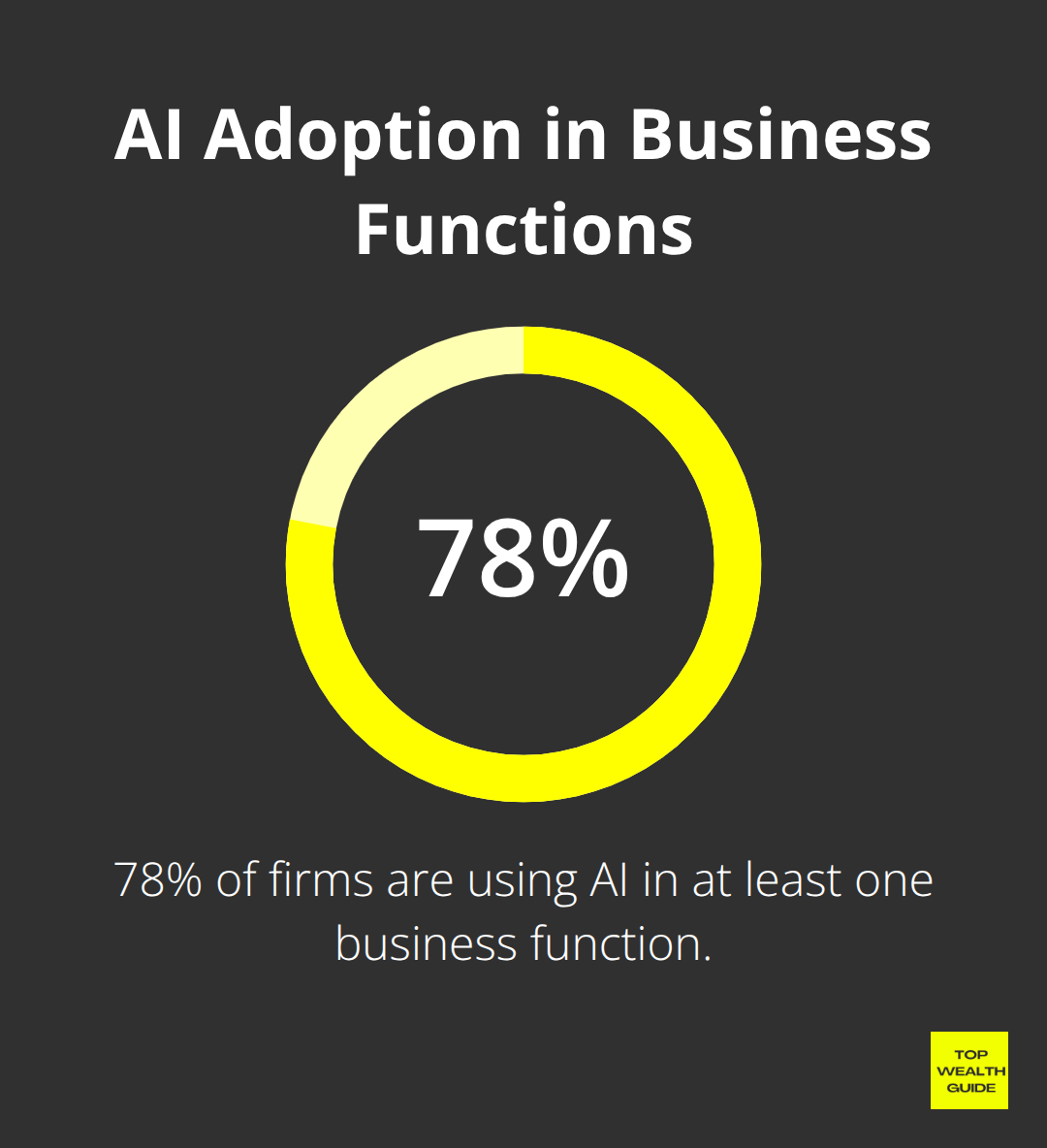 AI Adoption in Business Functions

78%

78% of firms are using AI in at least one business function.

TOP
WEALTH
GUIDE