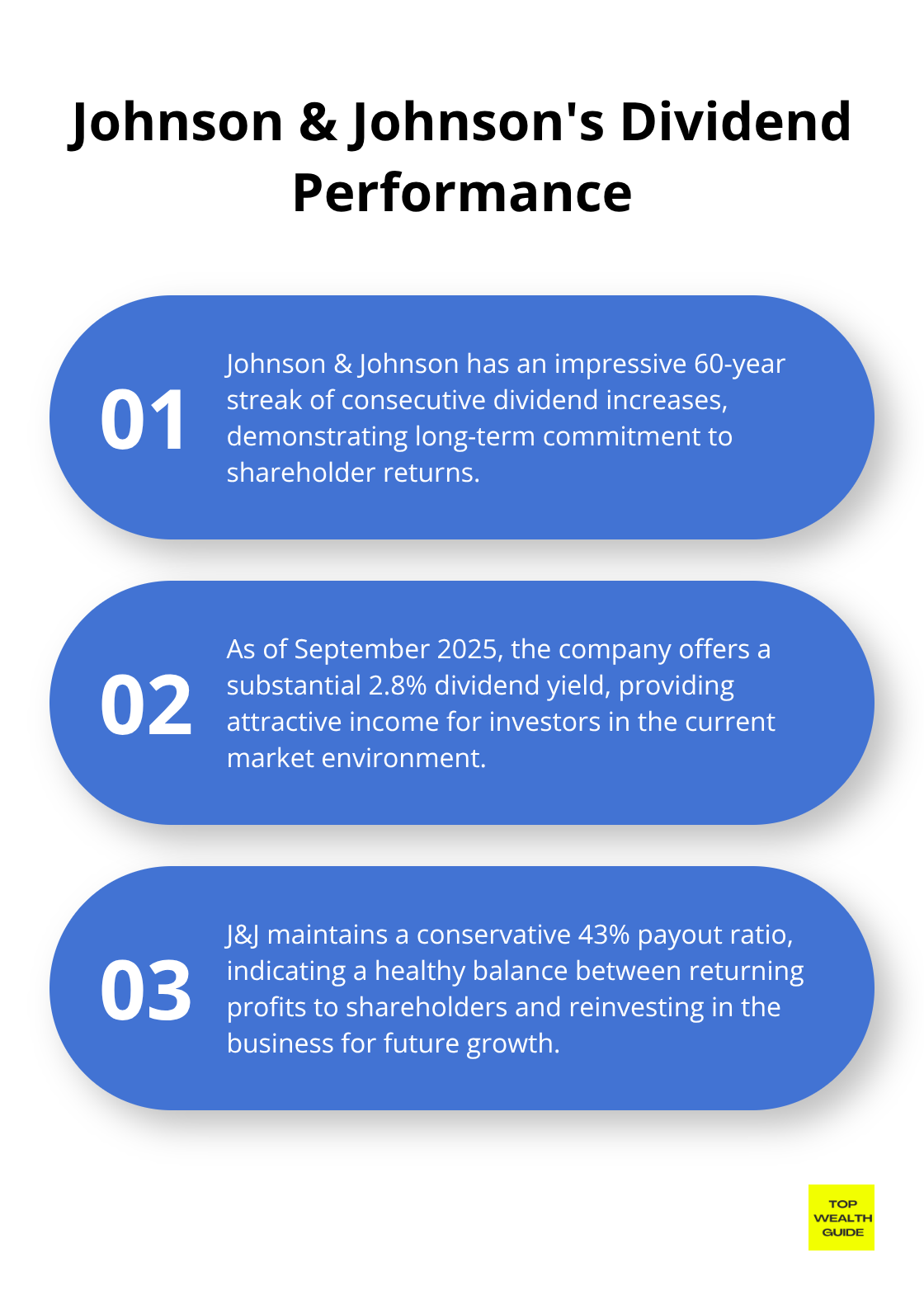 Johnson & Johnson's Dividend Performance

01

Johnson & Johnson has an impressive 60-year streak of consecutive dividend increases, demonstrating long-term commitment to shareholder returns.

02

As of September 2025, the company offers a substantial 2.8% dividend yield, providing attractive income for investors in the current market environment.

03

J&J maintains a conservative 43% payout ratio, indicating a healthy balance between returning profits to shareholders and reinvesting in the business for future growth.

TOP WEALTH GUIDE