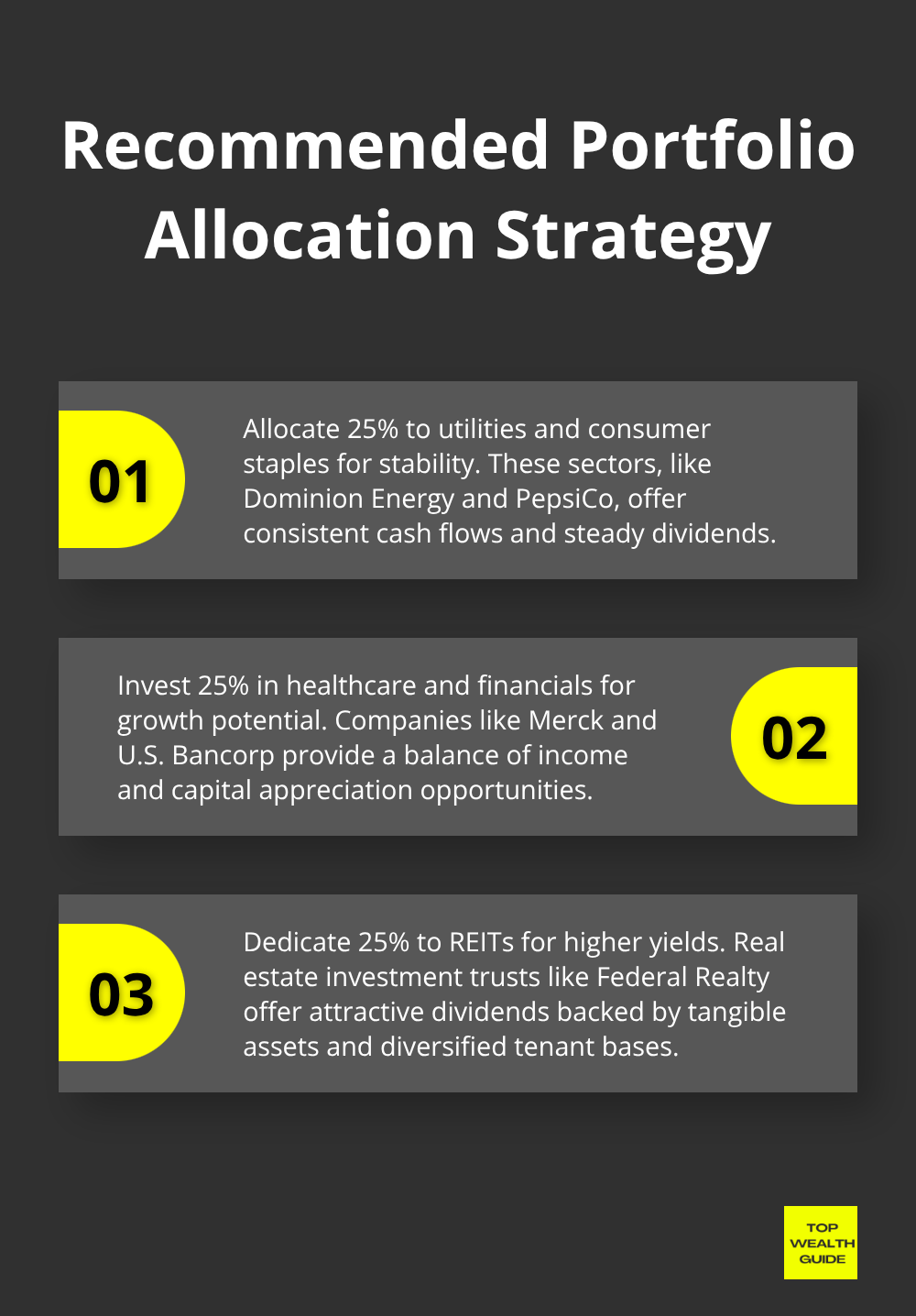 Recommended Portfolio Allocation Strategy

01

Allocate 25% to utilities and consumer staples for stability. These sectors, like Dominion Energy and PepsiCo, offer consistent cash flows and steady dividends.

Invest 25% in healthcare and financials for growth potential. Companies like Merck and U.S. Bancorp provide a balance of income and capital appreciation opportunities.

02

03

Dedicate 25% to REITs for higher yields. Real estate investment trusts like Federal Realty offer attractive dividends backed by tangible assets and diversified tenant bases.

TOP WEALTH GUIDE