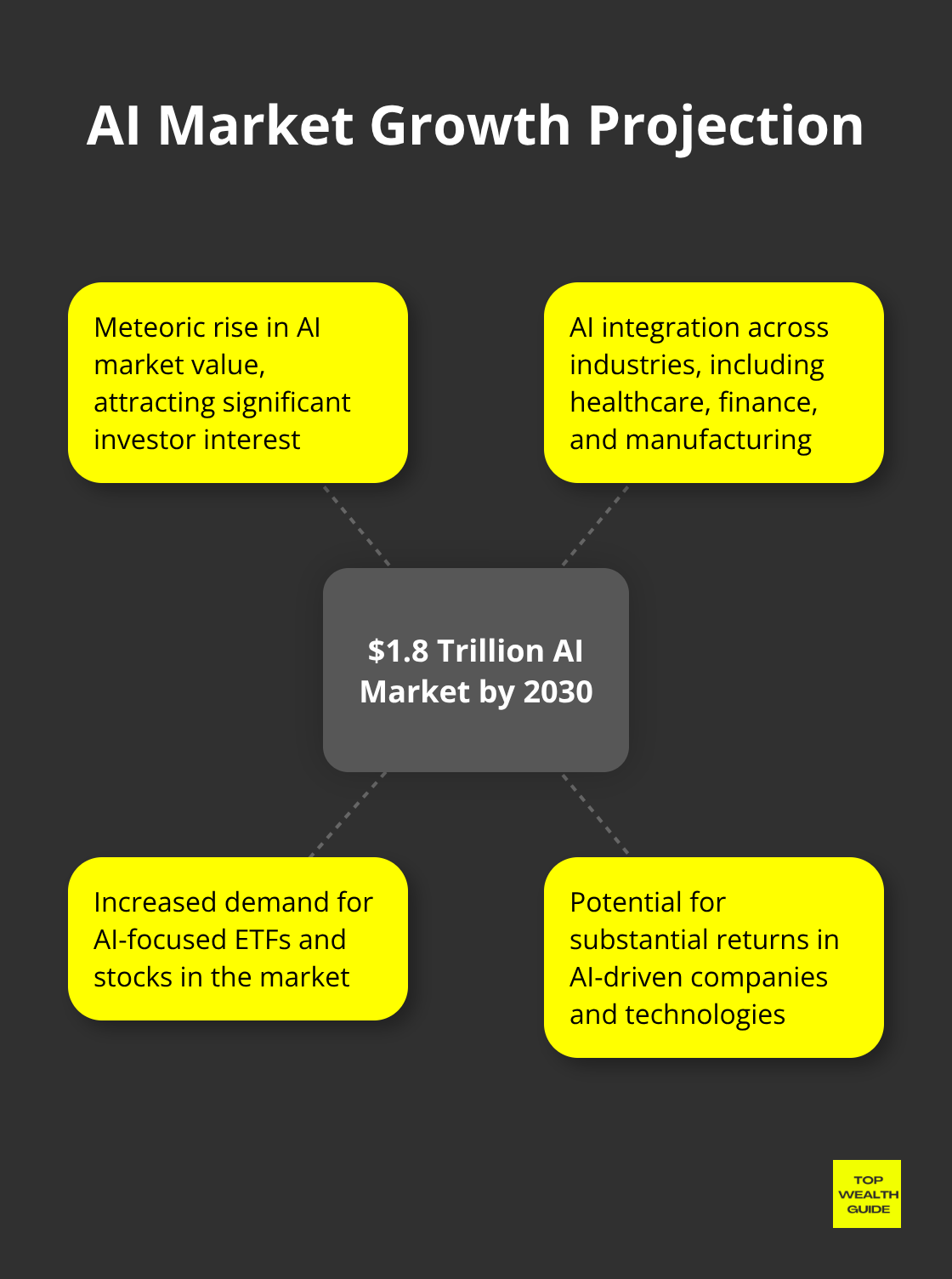 AI Market Growth Projection

Meteoric rise in AI market value, attracting significant investor interest

AI integration across industries, including healthcare, finance, and manufacturing

\$1.8 Trillion AI Market by 2030

Increased demand for AI-focused ETFs and stocks in the market

Potential for substantial returns in AI-driven companies and technologies

TOP WEALTH GUIDE