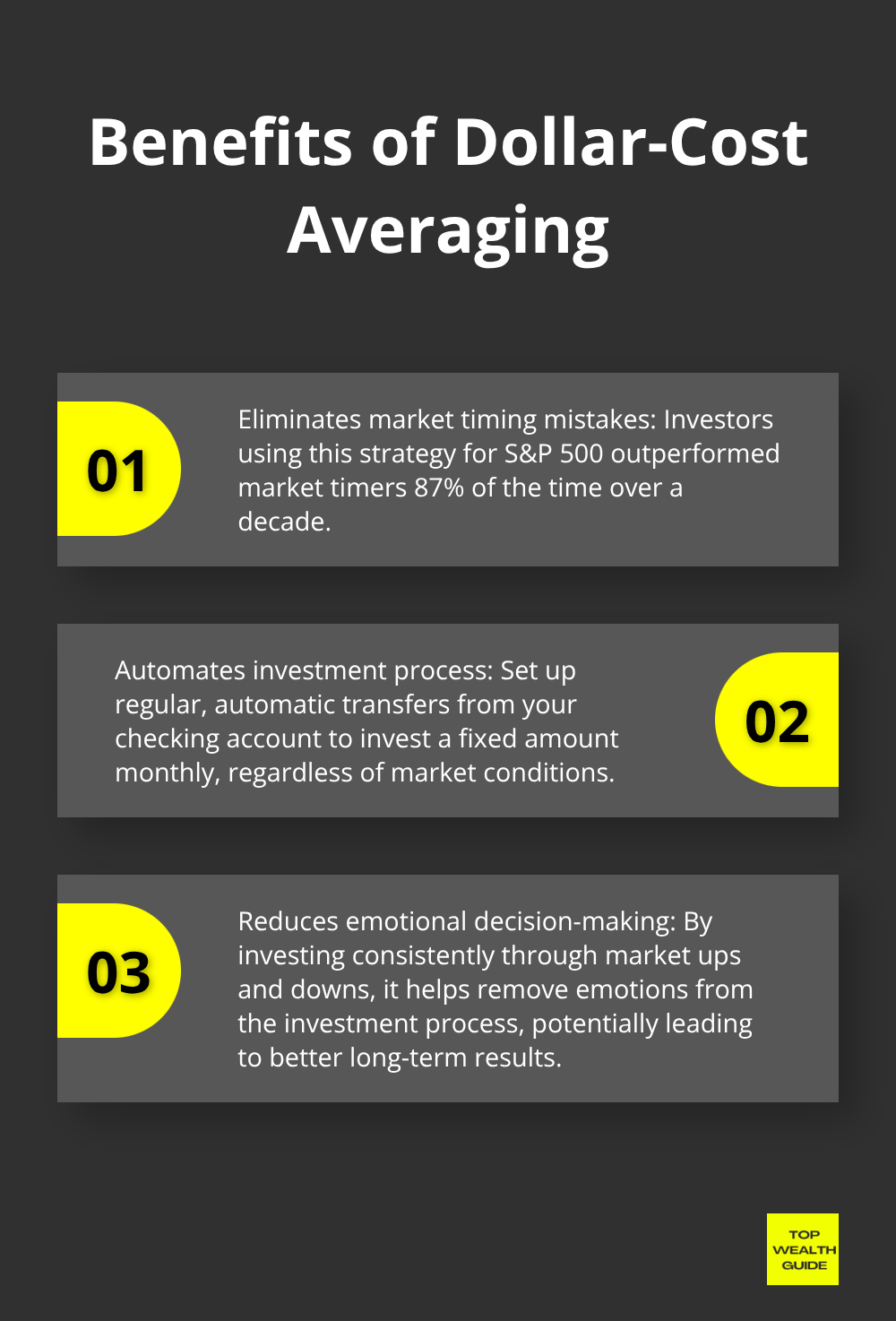 Benefits of Dollar-Cost Averaging

01

Eliminates market timing mistakes: Investors using this strategy for S&P 500 outperformed market timers 87% of the time over a decade.

Automates investment process: Set up regular, automatic transfers from your checking account to invest a fixed amount monthly, regardless of market conditions.

02

03

Reduces emotional decision-making: By investing consistently through market ups and downs, it helps remove emotions from the investment process, potentially leading to better long-term results.

TOP WEALTH GUIDE