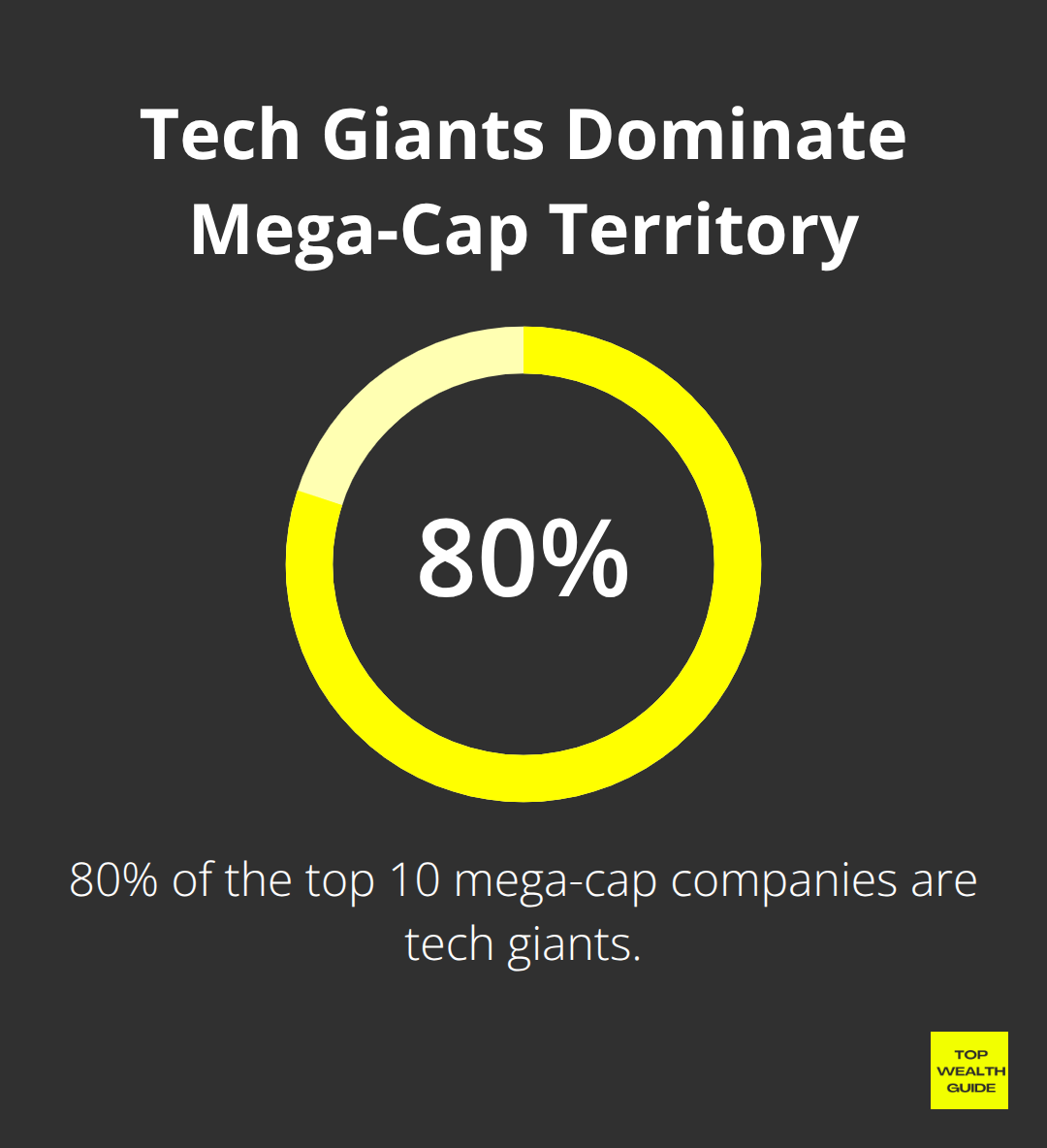 Tech Giants Dominate Mega-Cap Territory

80%

80% of the top 10 mega-cap companies are tech giants.

TOP
WEALTH
GUIDE