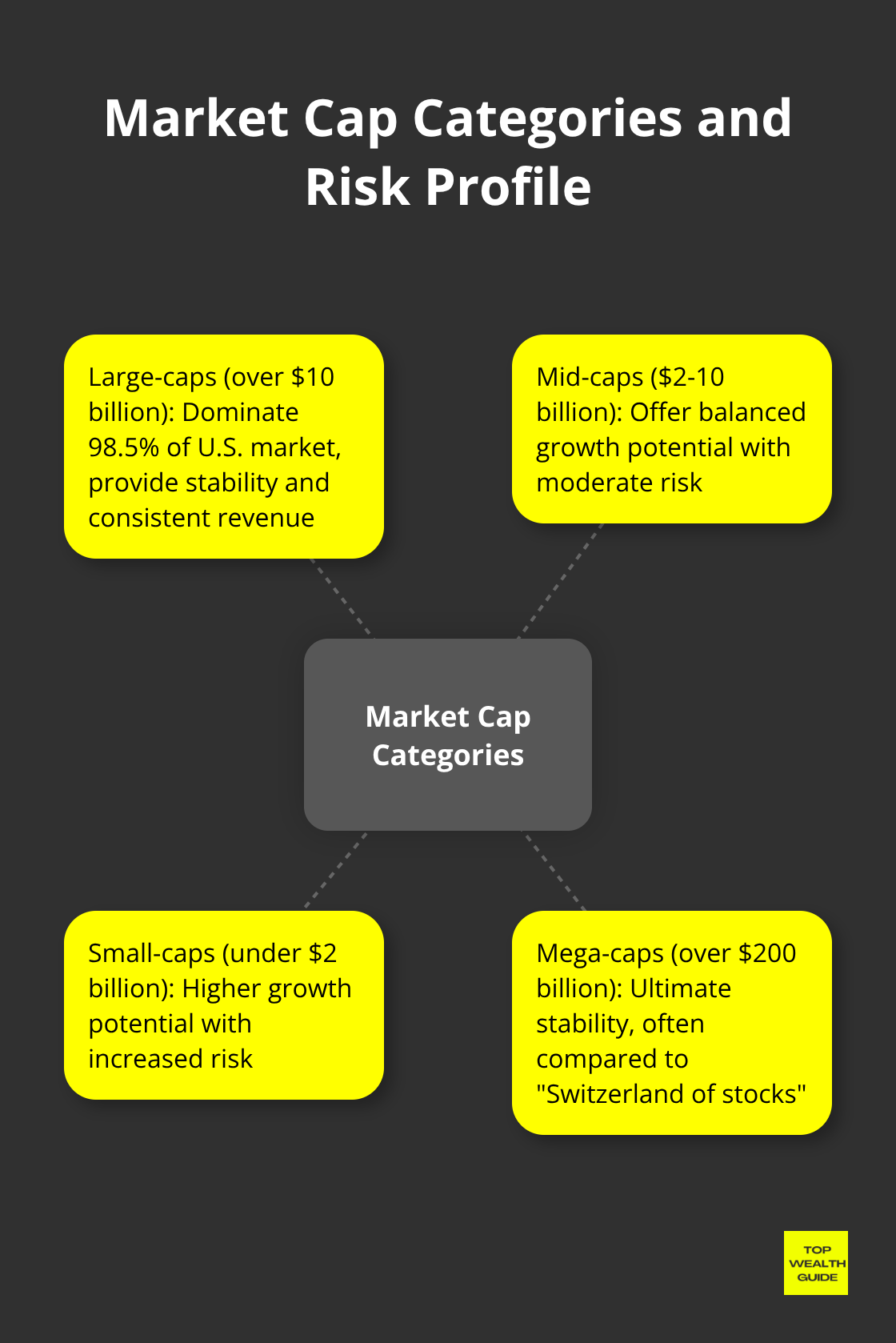 Market Cap Categories and Risk Profile

Large-caps (over \$10 billion): Dominate 98.5% of U.S. market, provide stability and consistent revenue

Mid-caps (\$2-10 billion): Offer balanced growth potential with moderate risk

Market Cap Categories

Small-caps (under \$2 billion): Higher growth potential with increased risk

Mega-caps (over \$200 billion): Ultimate stability, often compared to "Switzerland of stocks"

TOP WEALTH GUIDE