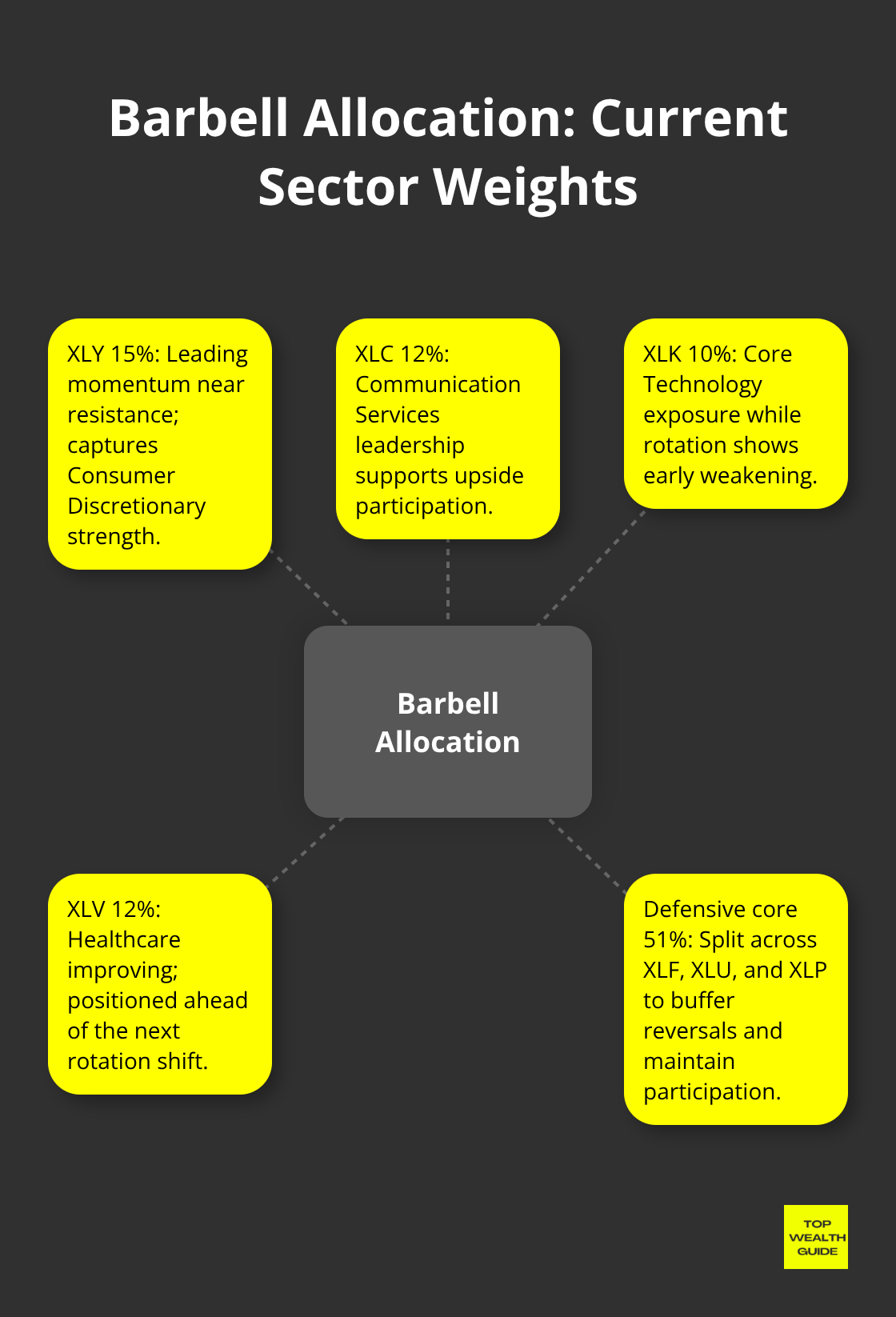 Barbell Allocation: Current Sector Weights

XLY 15%: Leading momentum near resistance; captures Consumer Discretionary strength.

XLC 12%: Communication Services leadership supports upside participation.

XLK 10%: Core Technology exposure while rotation shows early weakening.

Barbell Allocation

XLV 12%: Healthcare improving; positioned ahead of the next rotation shift.

Defensive core 51%: Split across XLF, XLU, and XLP to buffer reversals and maintain participation.

TOP WEALTH GUIDE