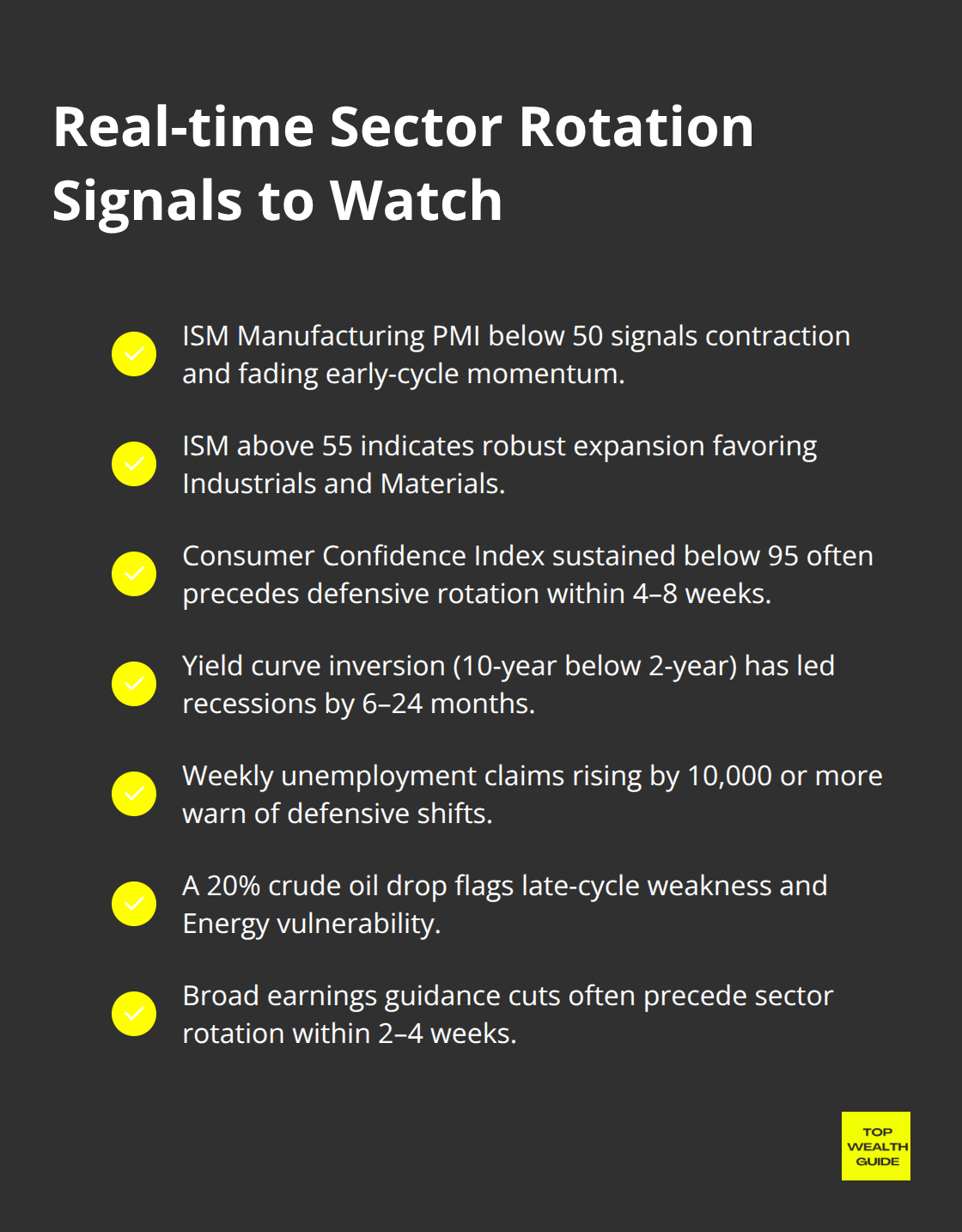 Real-time Sector Rotation Signals to Watch

ISM Manufacturing PMI below 50 signals contraction and fading early-cycle momentum.

ISM above 55 indicates robust expansion favoring Industrials and Materials.

Consumer Confidence Index sustained below 95 often precedes defensive rotation within 4–8 weeks.

Yield curve inversion (10-year below 2-year) has led recessions by 6–24 months.

Weekly unemployment claims rising by 10,000 or more warn of defensive shifts.

A 20% crude oil drop flags late-cycle weakness and Energy vulnerability.

Broad earnings guidance cuts often precede sector rotation within 2–4 weeks.

TOP WEALTH GUIDE