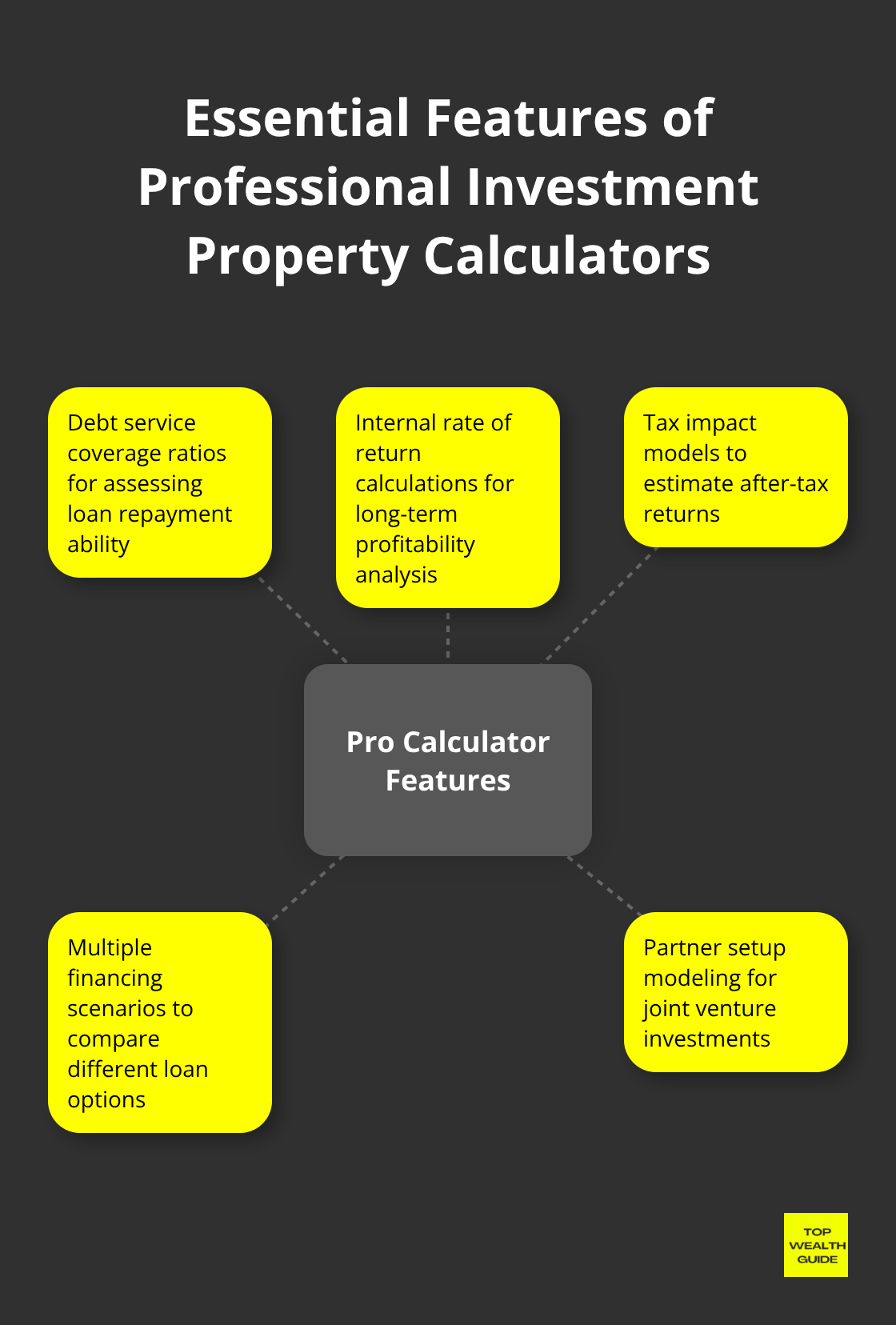 Essential Features of Professional Investment Property Calculators

Debt service coverage ratios for assessing loan repayment ability

Internal rate of return calculations for long-term profitability analysis

Tax impact models to estimate after-tax returns

Pro Calculator Features

Multiple financing scenarios to compare different loan options

Partner setup modeling for joint venture investments

TOP WEALTH GUIDE