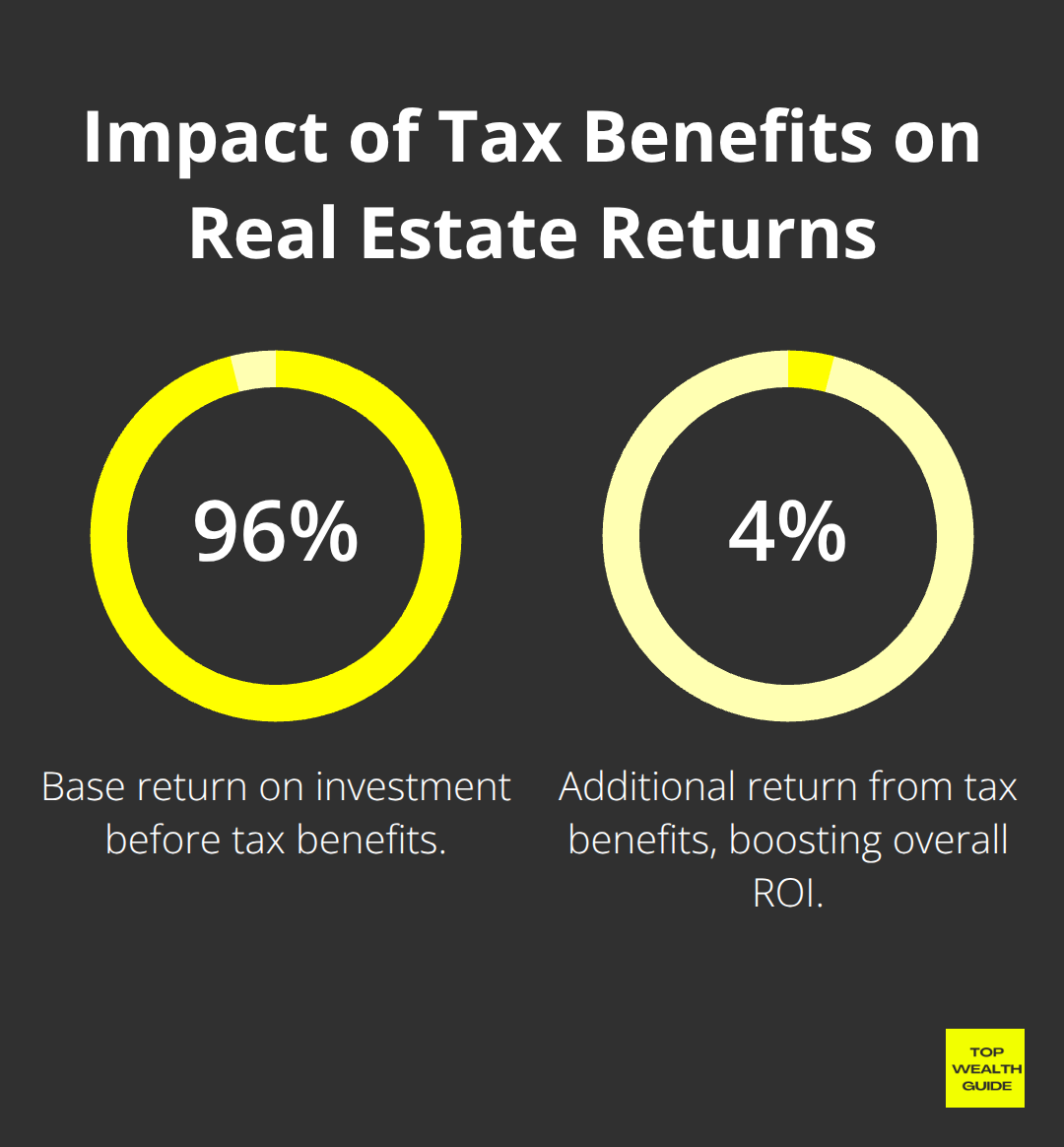 Impact of Tax Benefits on Real Estate Returns

96%

Base return on investment before tax benefits.

4%

Additional return from tax benefits, boosting overall ROI.

TOP WEALTH GUIDE