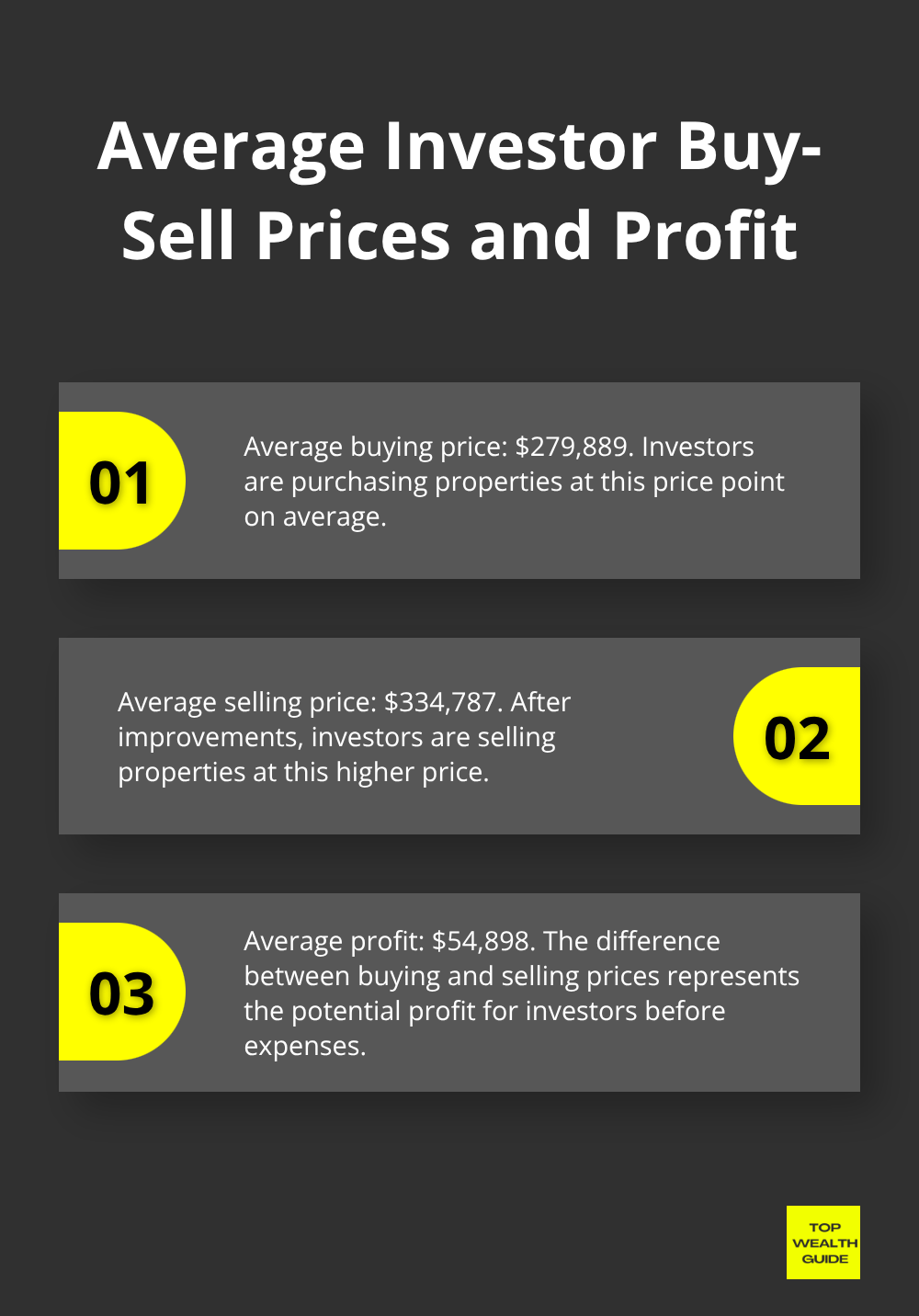 Average Investor Buy-Sell Prices and Profit

01

Average buying price: \$279,889. Investors are purchasing properties at this price point on average.

Average selling price: \$334,787. After improvements, investors are selling properties at this higher price.

02

03

Average profit: \$54,898. The difference between buying and selling prices represents the potential profit for investors before expenses.

TOP WEALTH GUIDE