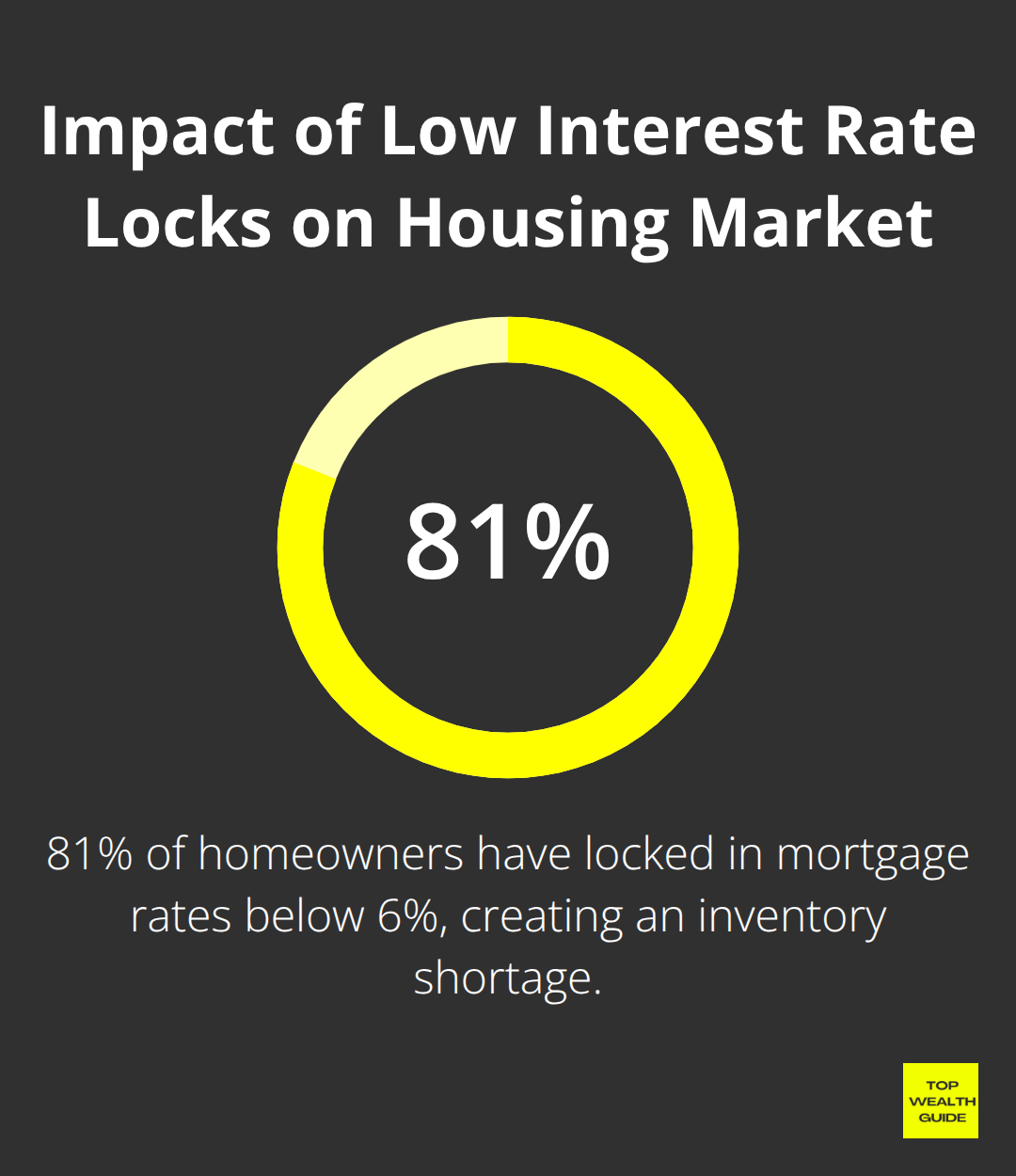 Impact of Low Interest Rate Locks on Housing Market

81%

81% of homeowners have locked in mortgage rates below 6%, creating an inventory shortage.

TOP
WEALTH
GUIDE