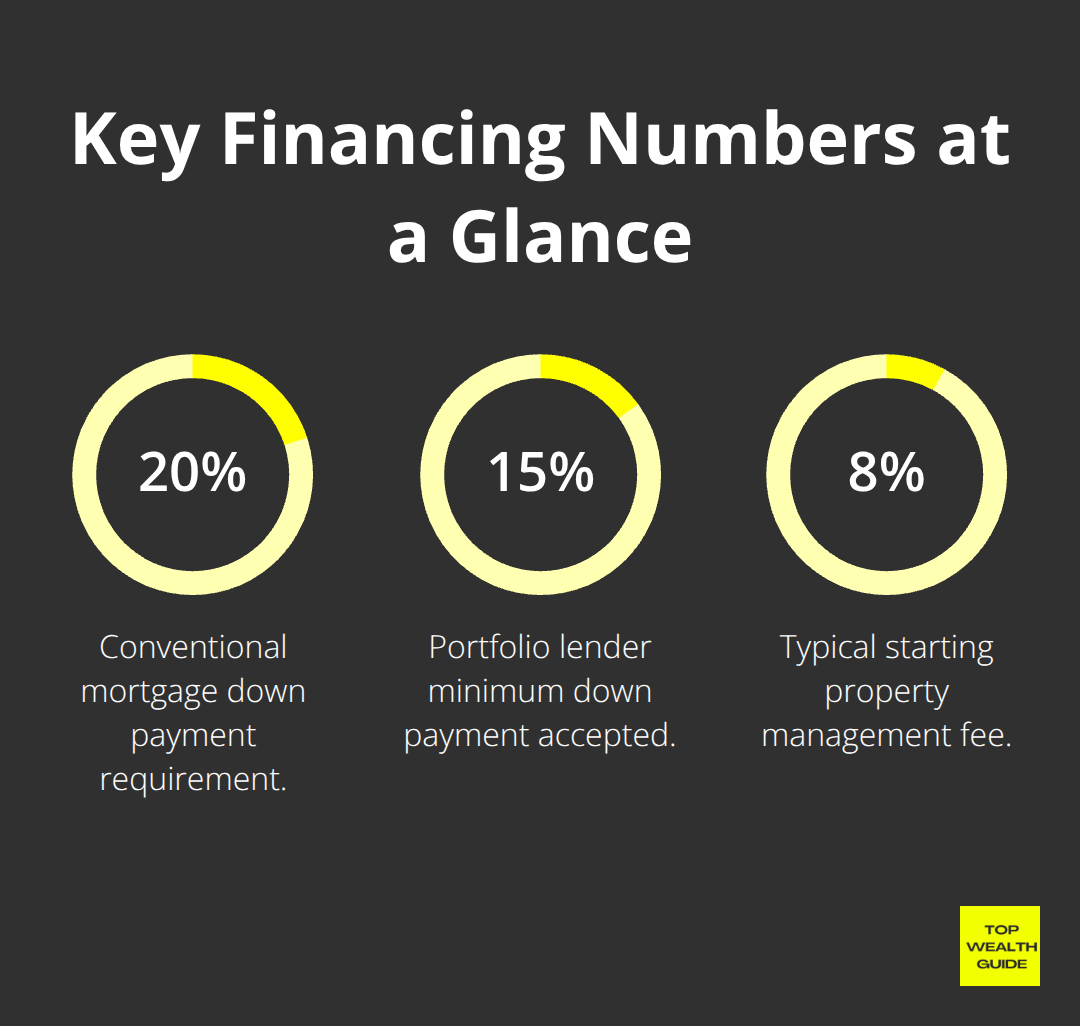 Key Financing Numbers at a Glance

20%

Conventional mortgage down payment requirement.

15%

Portfolio lender minimum down payment accepted.

8%

Typical starting property management fee.

TOP WEALTH GUIDE