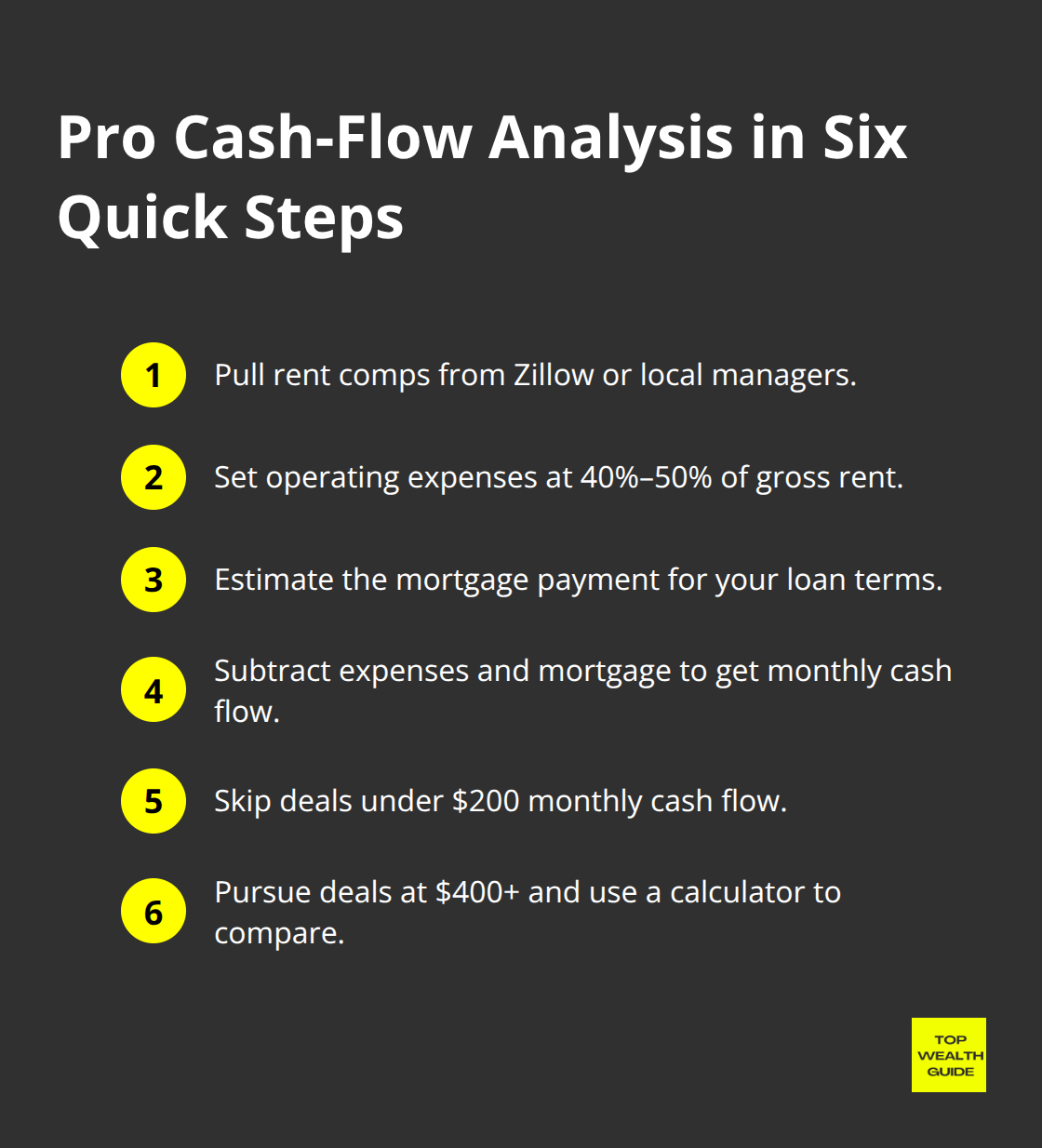 Pro Cash-Flow Analysis in Six Quick Steps

1 Pull rent comps from Zillow or local managers.

2 Set operating expenses at 40%–50% of gross rent.

3 Estimate the mortgage payment for your loan terms.

4 Subtract expenses and mortgage to get monthly cash flow.

5 Skip deals under \$200 monthly cash flow.

6 Pursue deals at \$400+ and use a calculator to compare.

TOP WEALTH GUIDE