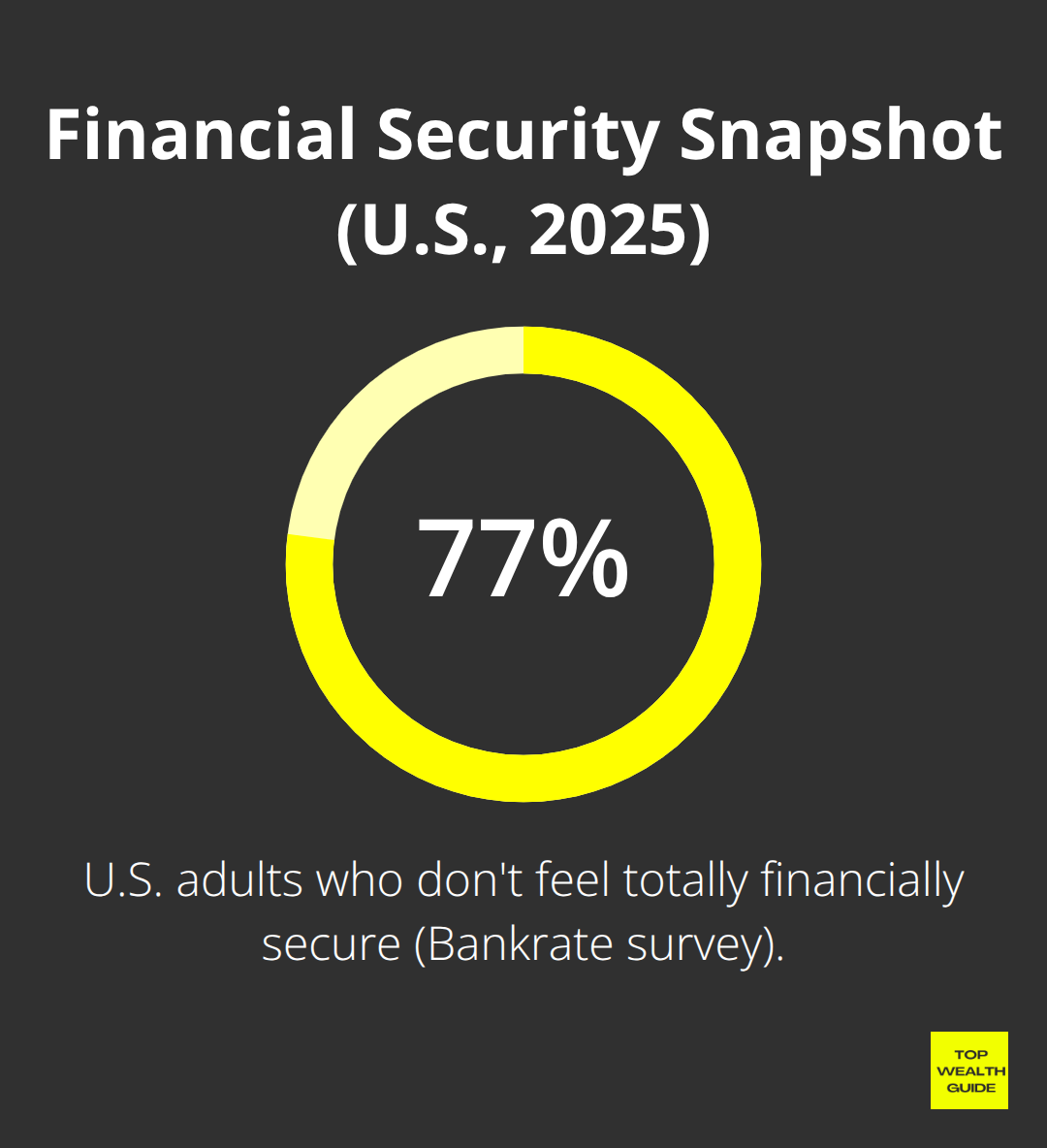 Financial Security Snapshot (U.S., 2025)

77%

U.S. adults who don't feel totally financially secure (Bankrate survey).

TOP WEALTH GUIDE