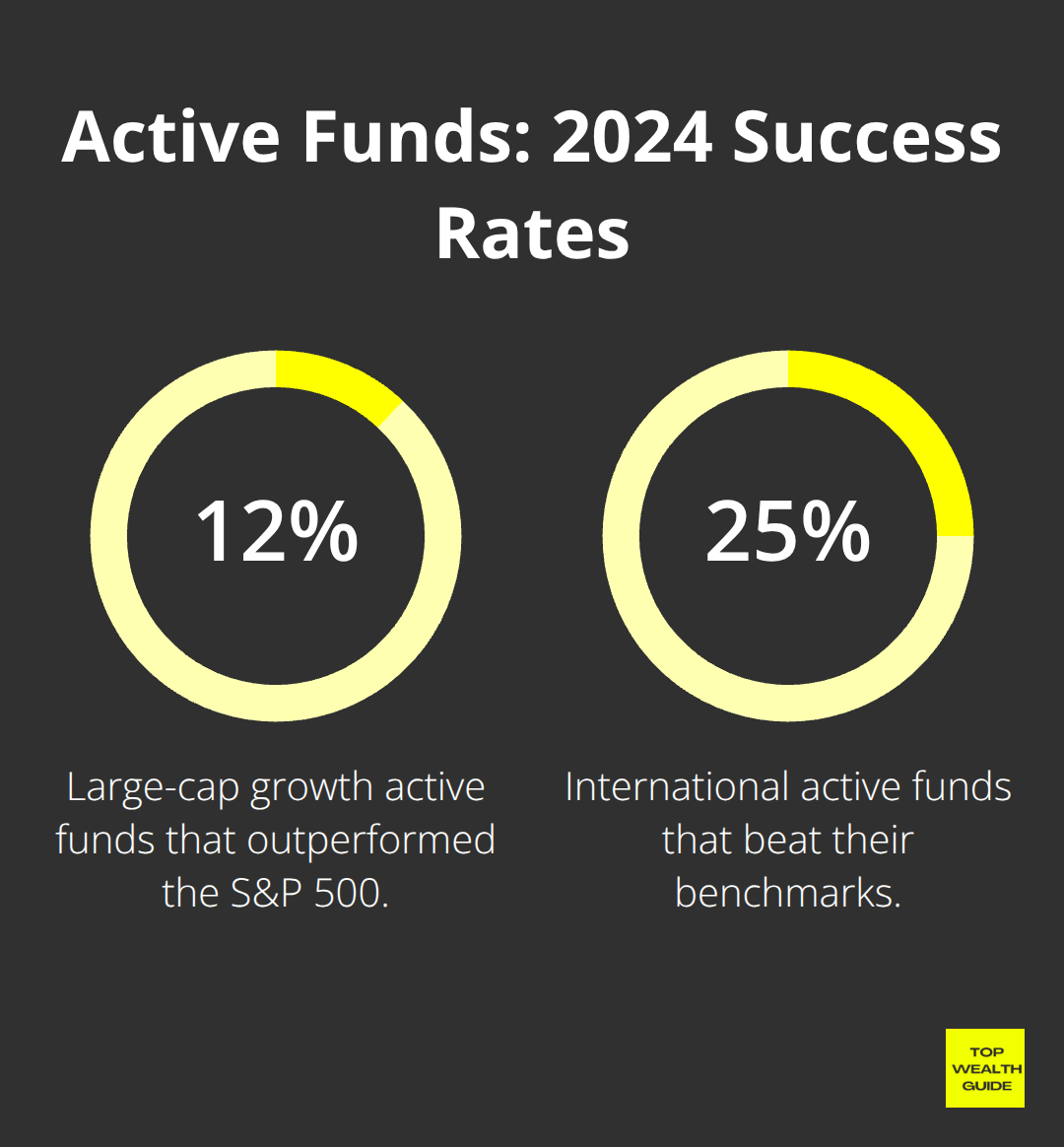 Active Funds: 2024 Success Rates

12%

Large-cap growth active funds that outperformed the S&P 500.

25%

International active funds that beat their benchmarks.

TOP WEALTH GUIDE