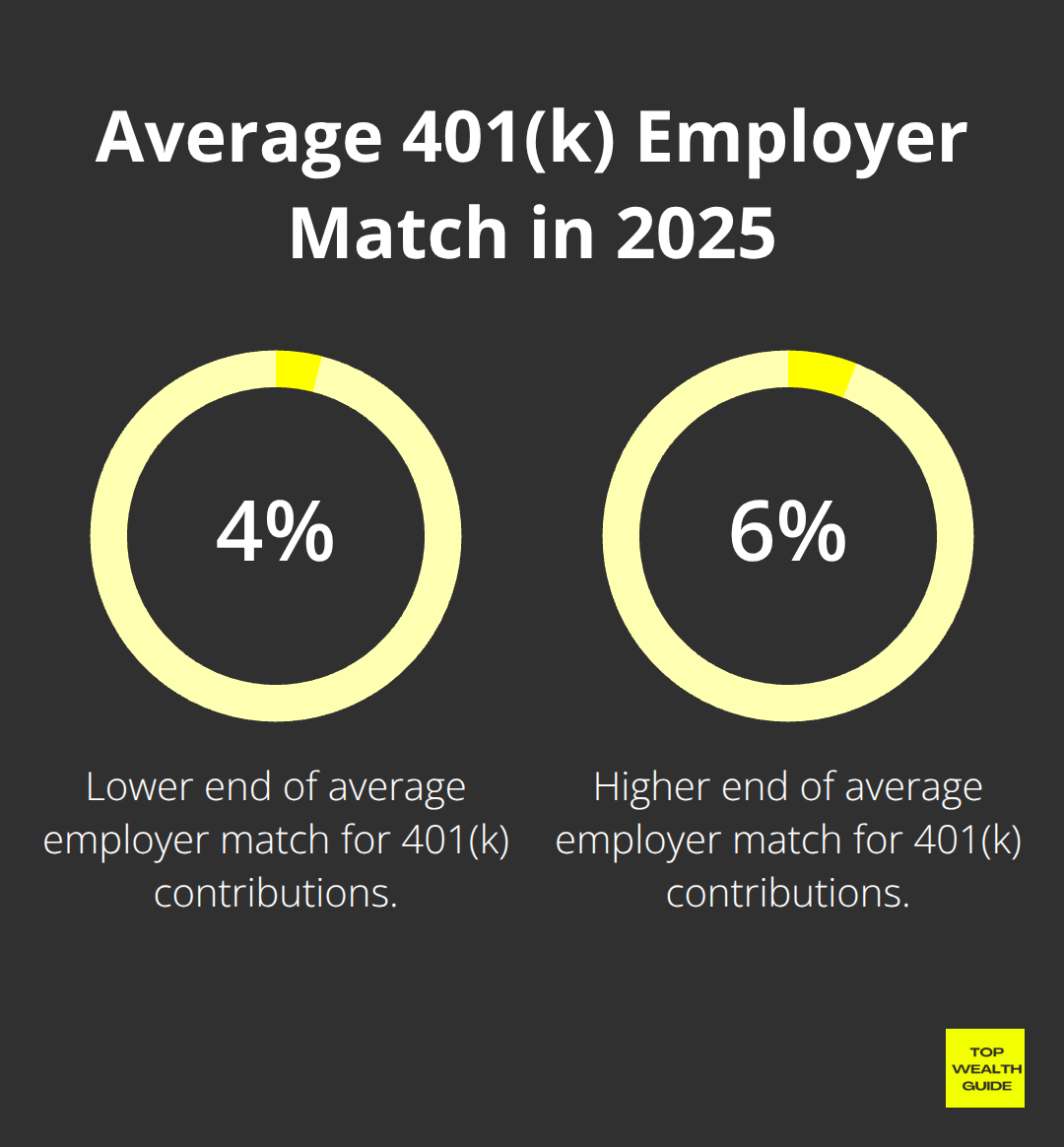 Average 401(k) Employer Match in 2025

4%

Lower end of average employer match for 401(k) contributions.

6%

Higher end of average employer match for 401(k) contributions.

TOP WEALTH GUIDE