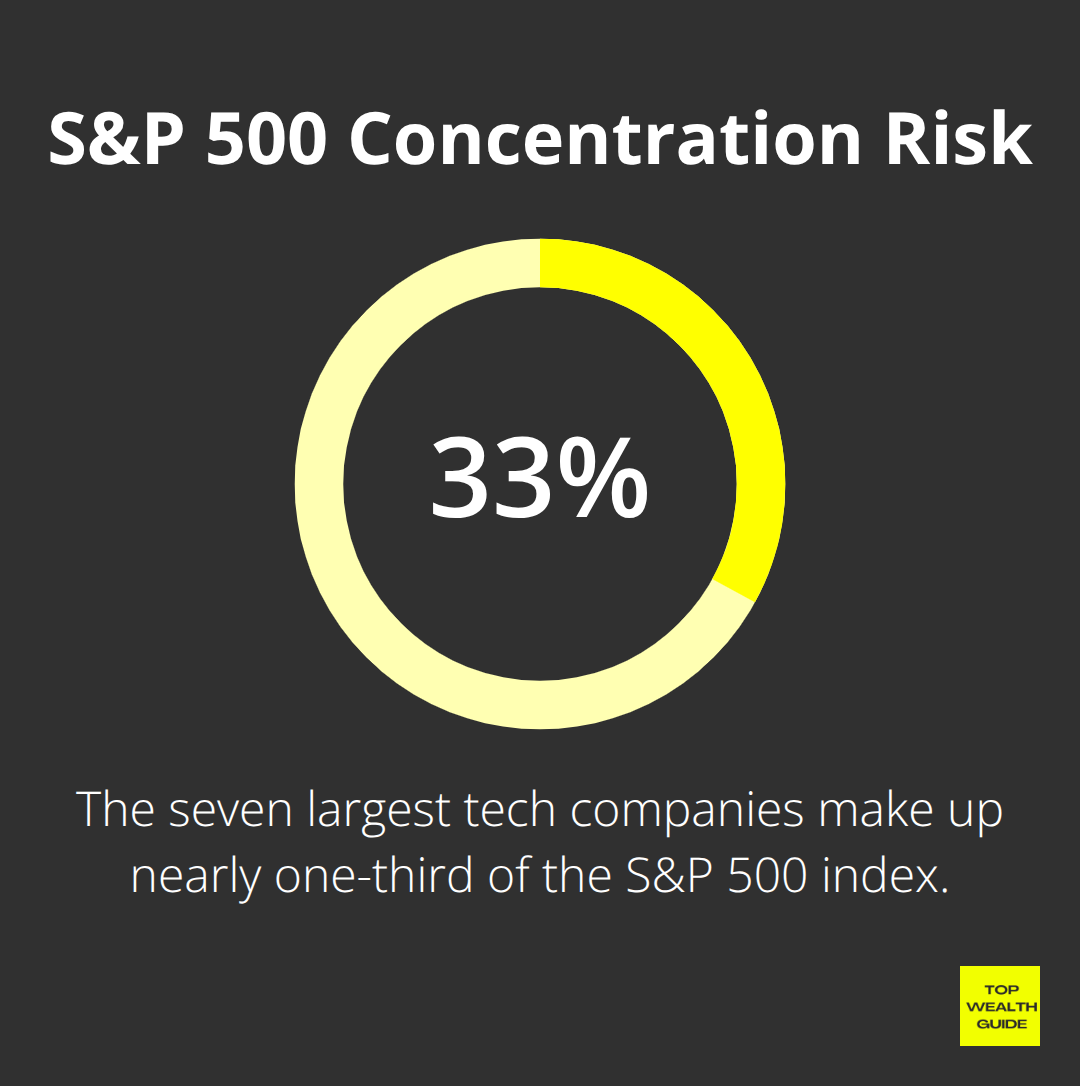 S&P 500 Concentration Risk

33%

The seven largest tech companies make up nearly one-third of the S&P 500 index.

TOP
WEALTH
GUIDE