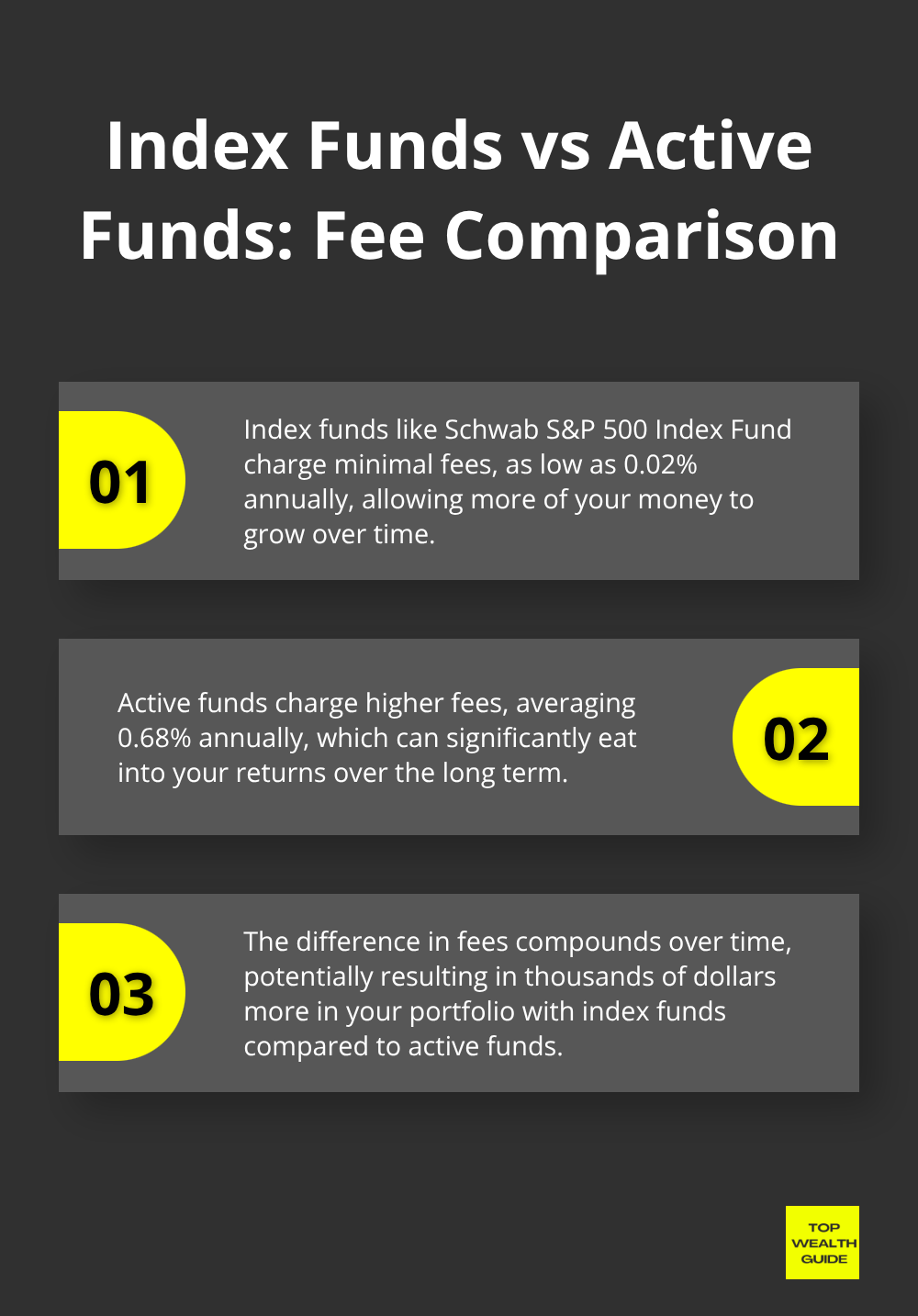 Index Funds vs Active Funds: Fee Comparison

01

Index funds like Schwab S&P 500 Index Fund charge minimal fees, as low as 0.02% annually, allowing more of your money to grow over time.

Active funds charge higher fees, averaging 0.68% annually, which can significantly eat into your returns over the long term.

02

03

The difference in fees compounds over time, potentially resulting in thousands of dollars more in your portfolio with index funds compared to active funds.

TOP WEALTH GUIDE