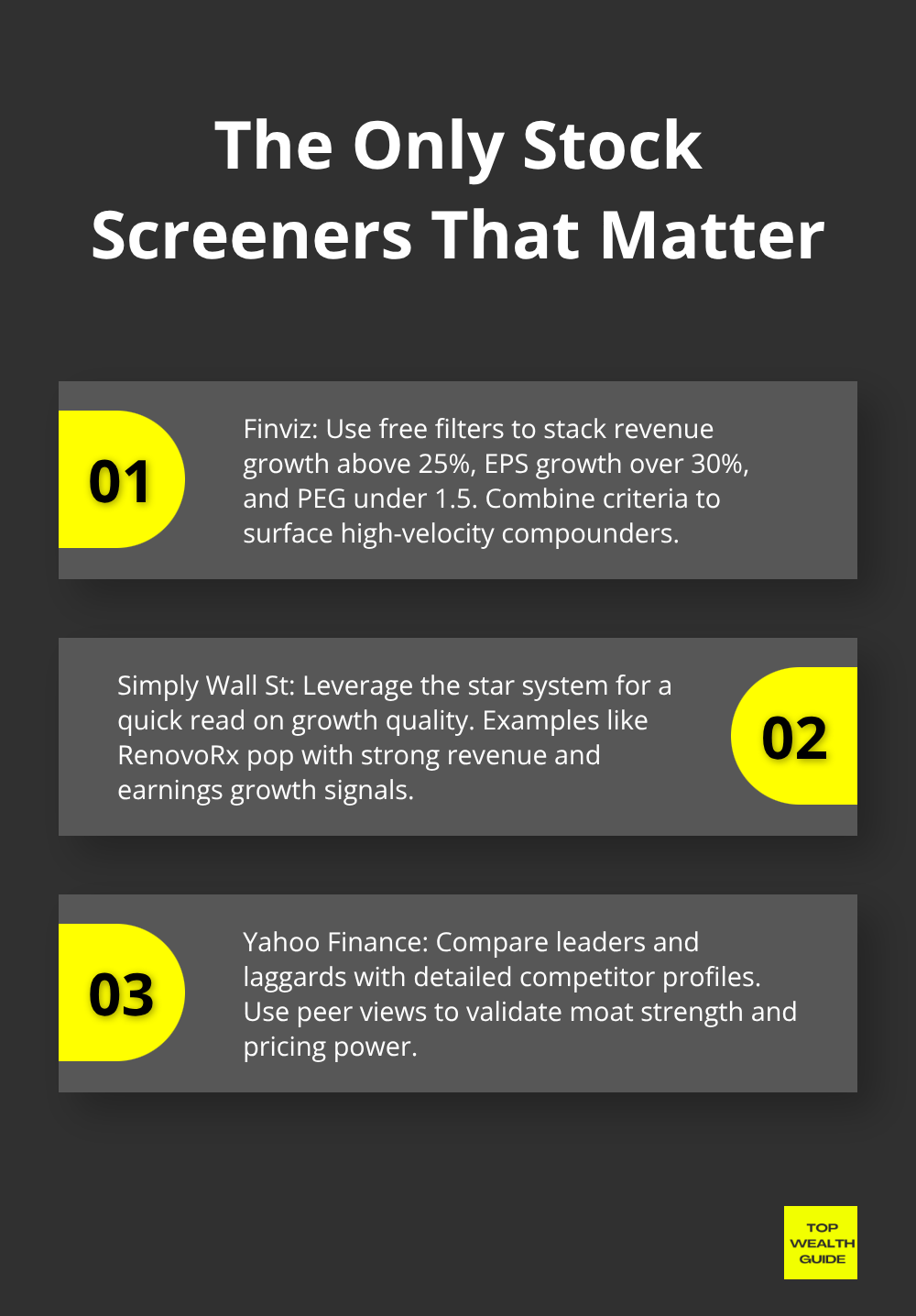 The Only Stock Screeners That Matter

01

Finviz: Use free filters to stack revenue growth above 25%, EPS growth over 30%, and PEG under 1.5. Combine criteria to surface high-velocity compounders.

Simply Wall St: Leverage the star system for a quick read on growth quality. Examples like RenovoRx pop with strong revenue and earnings growth signals.

02

03

Yahoo Finance: Compare leaders and laggards with detailed competitor profiles. Use peer views to validate moat strength and pricing power.

TOP WEALTH GUIDE