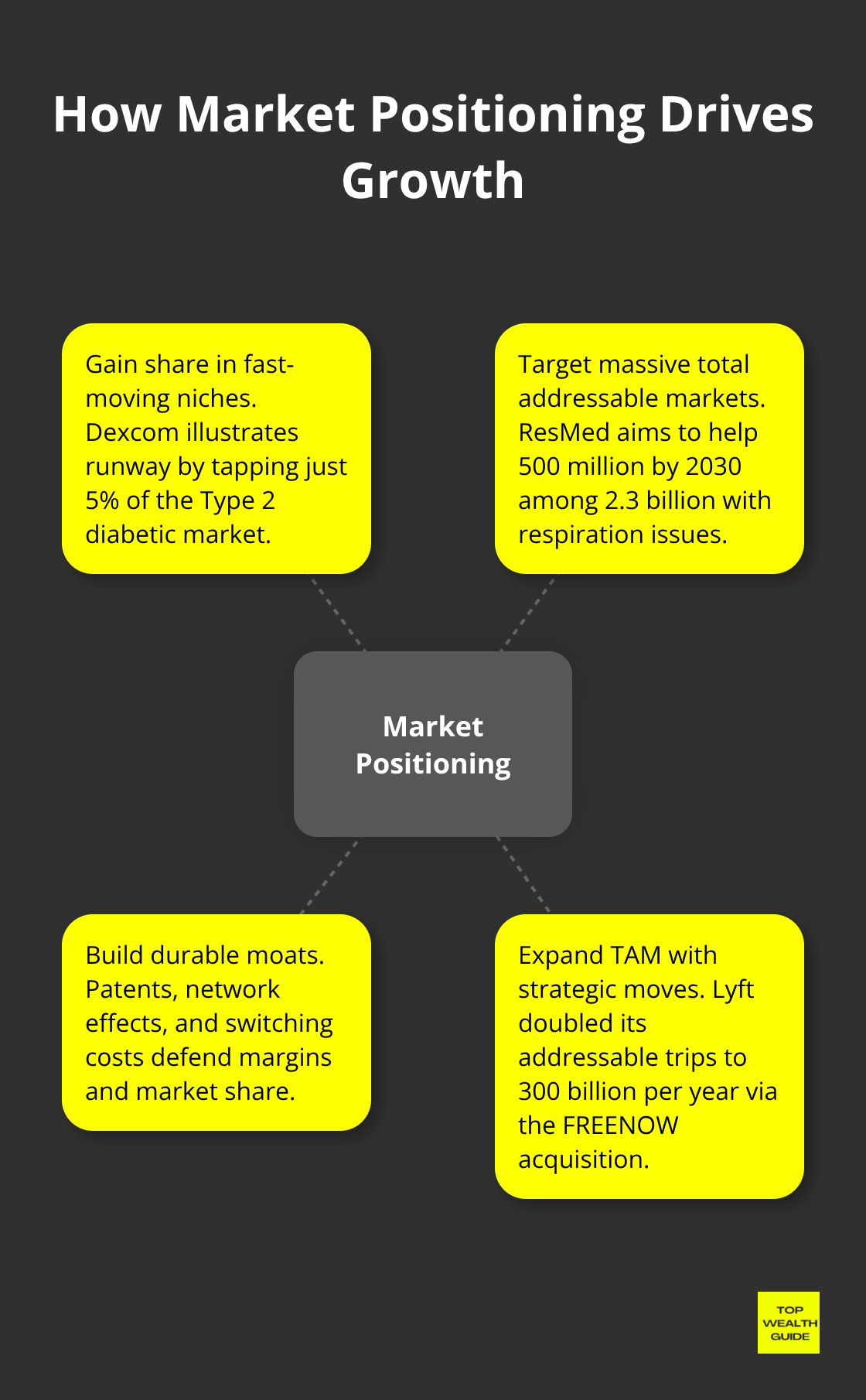 How Market Positioning Drives Growth

Gain share in fast-moving niches. Dexcom illustrates runway by tapping just 5% of the Type 2 diabetic market.

Target massive total addressable markets. ResMed aims to help 500 million by 2030 among 2.3 billion with respiration issues.

Market Positioning

Build durable moats. Patents, network effects, and switching costs defend margins and market share.

Expand TAM with strategic moves. Lyft doubled its addressable trips to 300 billion per year via the FREENOW acquisition.

TOP WEALTH GUIDE