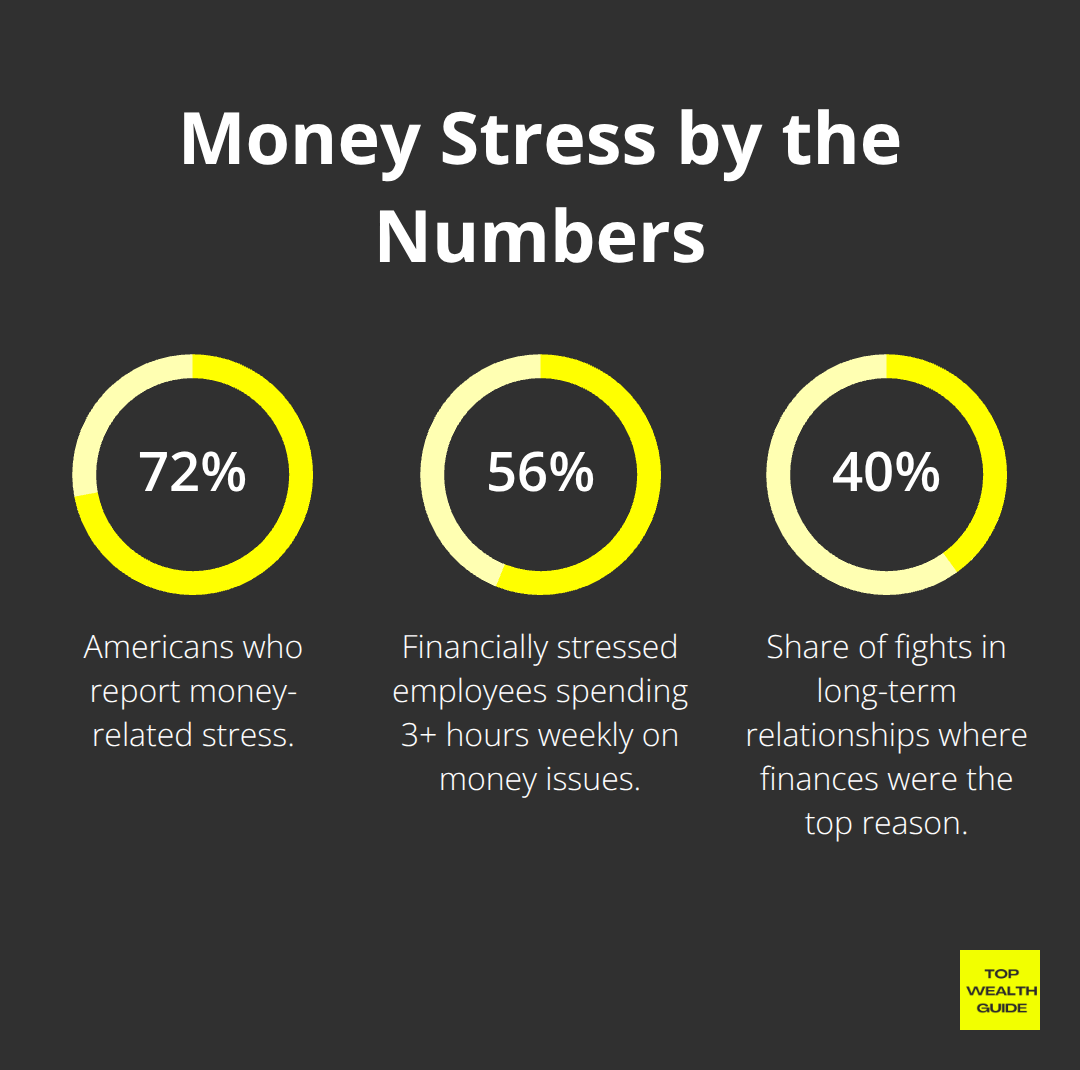 Money Stress by the Numbers

72%

Americans who report money-related stress.

56%

Financially stressed employees spending 3+ hours weekly on money issues.

40%

Share of fights in long-term relationships where finances were the top reason.

TOP WEALTH GUIDE