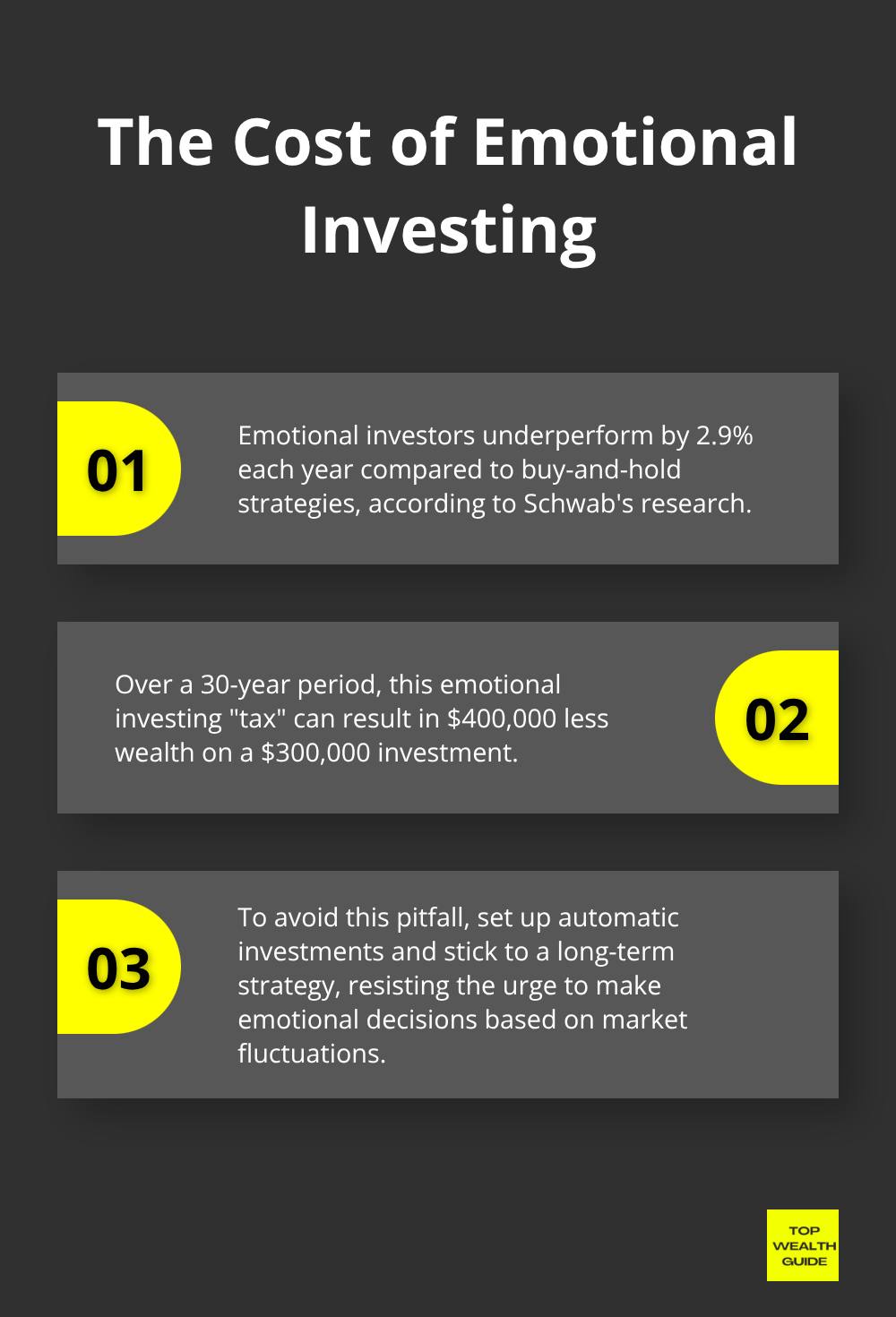 The Cost of Emotional Investing

01

Emotional investors underperform by 2.9% each year compared to buy-and-hold strategies, according to Schwab's research.

Over a 30-year period, this emotional investing "tax" can result in \$400,000 less wealth on a \$300,000 investment.

02

03

To avoid this pitfall, set up automatic investments and stick to a long-term strategy, resisting the urge to make emotional decisions based on market fluctuations.

TOP WEALTH GUIDE