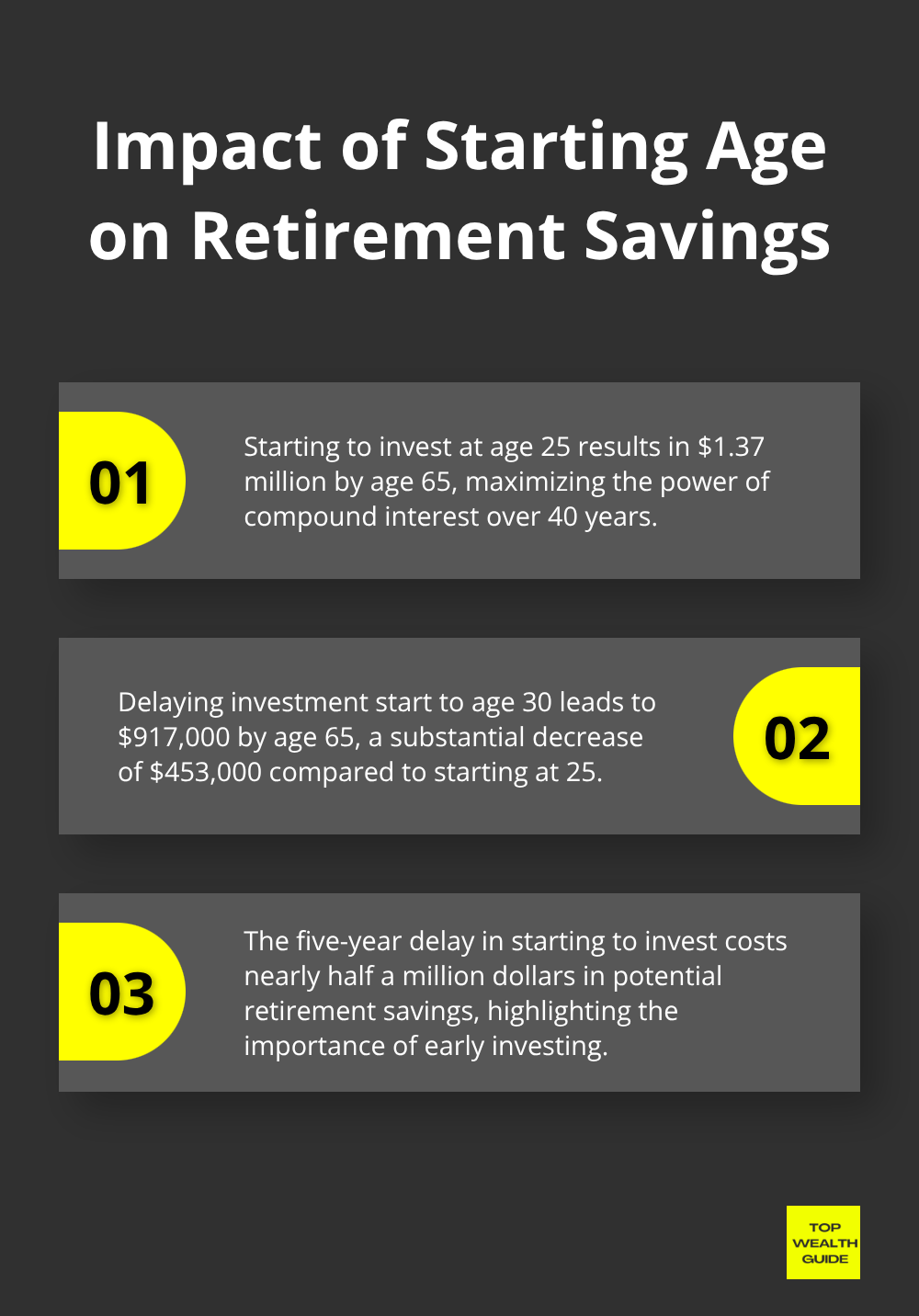 Impact of Starting Age on Retirement Savings

01

Starting to invest at age 25 results in \$1.37 million by age 65, maximizing the power of compound interest over 40 years.

Delaying investment start to age 30 leads to \$917,000 by age 65, a substantial decrease of \$453,000 compared to starting at 25.

02

03

The five-year delay in starting to invest costs nearly half a million dollars in potential retirement savings, highlighting the importance of early investing.

TOP WEALTH GUIDE