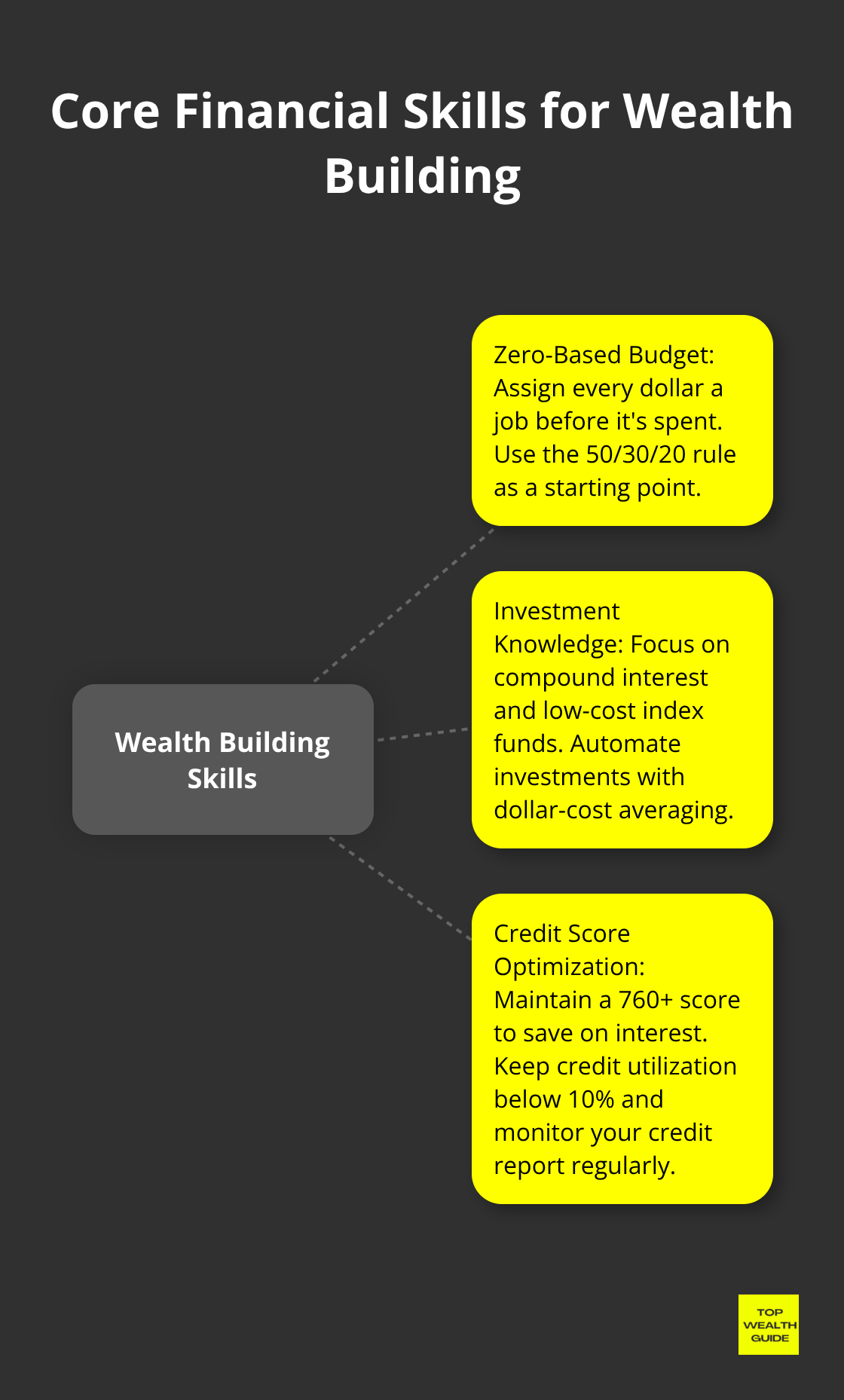 Core Financial Skills for Wealth Building

Wealth Building Skills

Zero-Based Budget: Assign every dollar a job before it's spent. Use the 50/30/20 rule as a starting point.

Investment Knowledge: Focus on compound interest and low-cost index funds. Automate investments with dollar-cost averaging.

Credit Score Optimization: Maintain a 760+ score to save on interest. Keep credit utilization below 10% and monitor your credit report regularly.

TOP WEALTH GUIDE