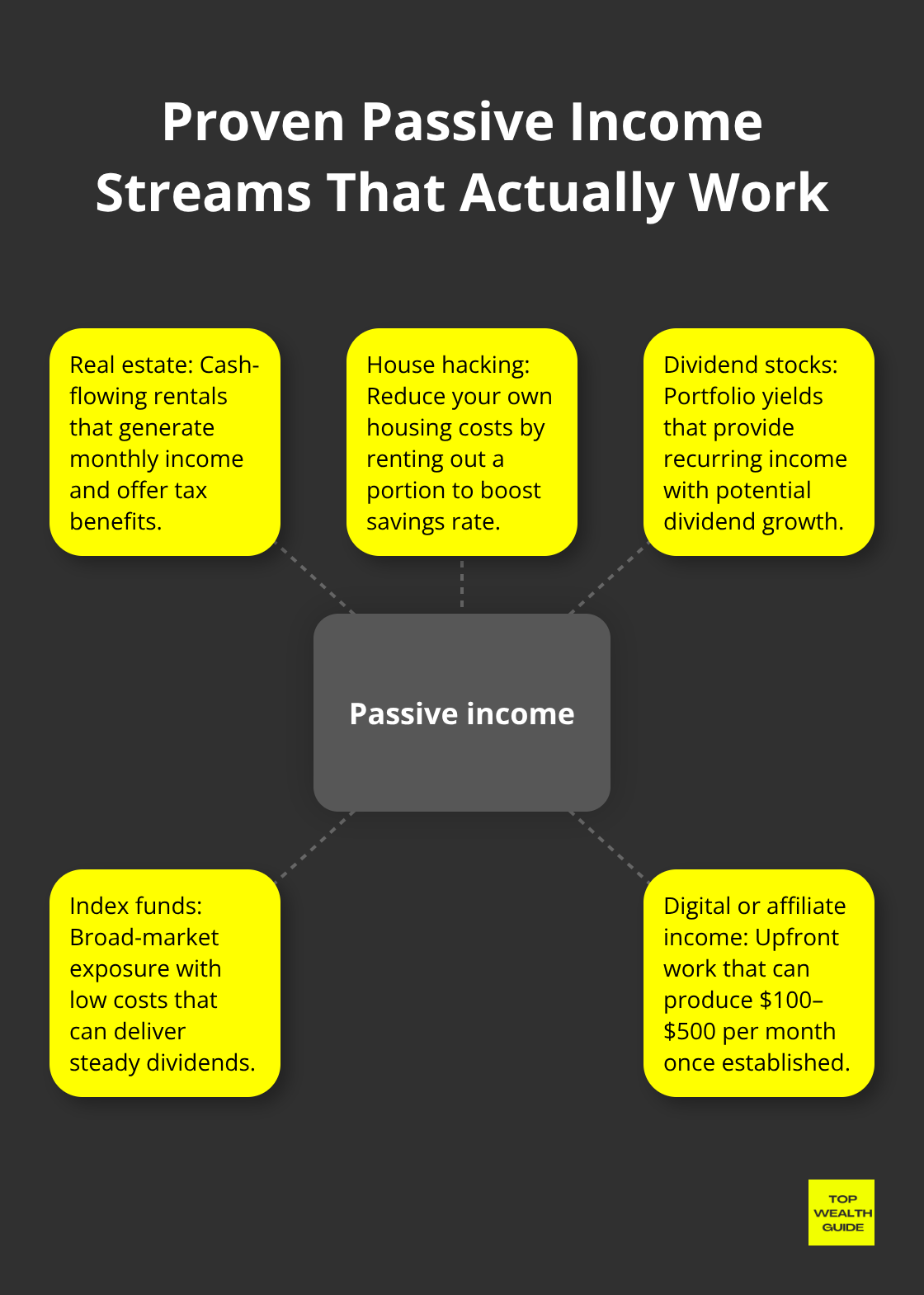 Proven Passive Income Streams That Actually Work

Real estate: Cash-flowing rentals that generate monthly income and offer tax benefits.

House hacking: Reduce your own housing costs by renting out a portion to boost savings rate.

Dividend stocks: Portfolio yields that provide recurring income with potential dividend growth.

Passive income

Index funds: Broad-market exposure with low costs that can deliver steady dividends.

Digital or affiliate income: Upfront work that can produce \$100–\$500 per month once established.

TOP WEALTH GUIDE