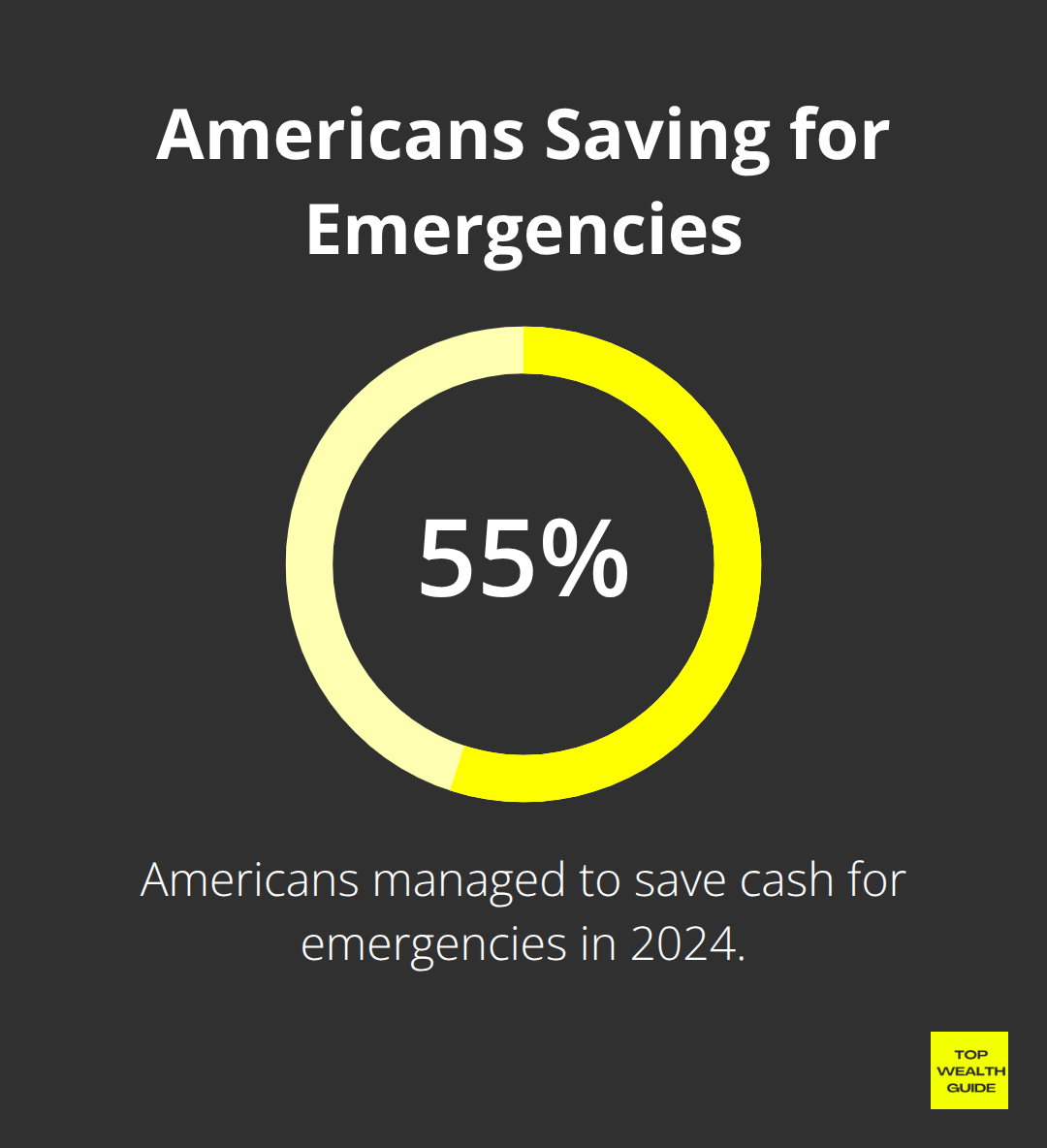 Americans Saving for Emergencies

55%

Americans managed to save cash for emergencies in 2024.

TOP WEALTH GUIDE