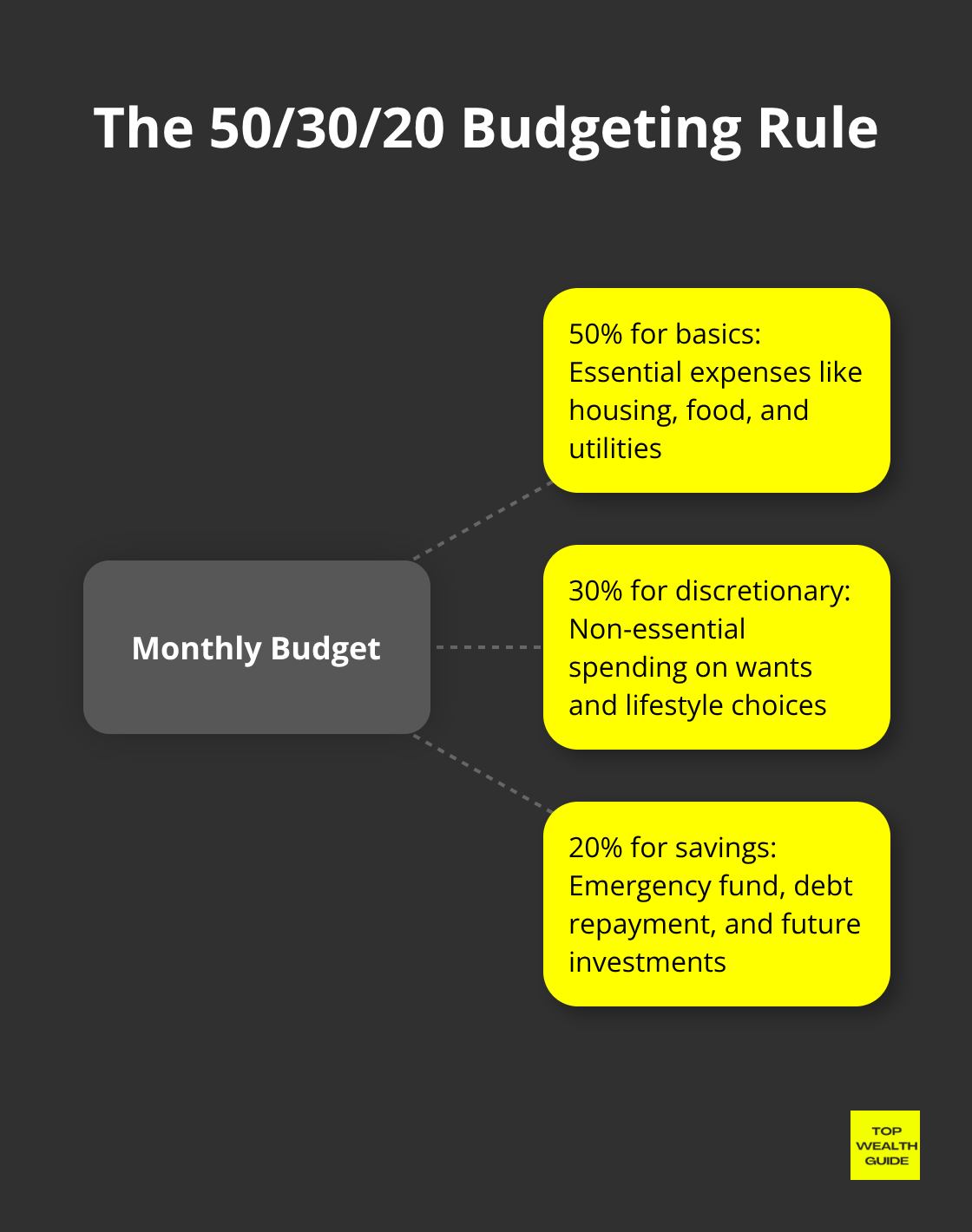 The 50/30/20 Budgeting Rule

Monthly Budget

50% for basics: Essential expenses like housing, food, and utilities

30% for discretionary: Non-essential spending on wants and lifestyle choices

20% for savings: Emergency fund, debt repayment, and future investments

TOP WEALTH GUIDE