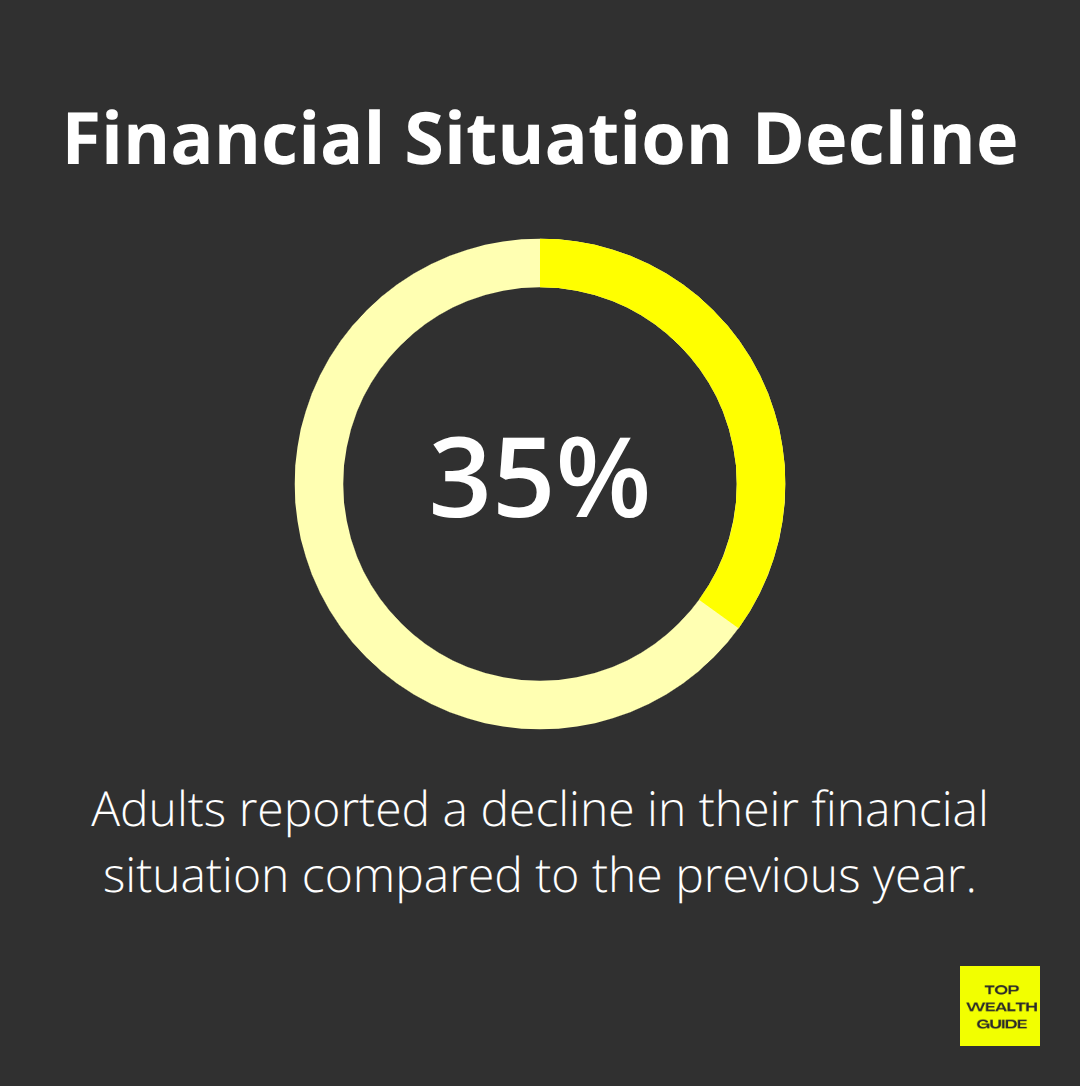 Financial Situation Decline

35%

Adults reported a decline in their financial situation compared to the previous year.

TOP
WEALTH
GUIDE