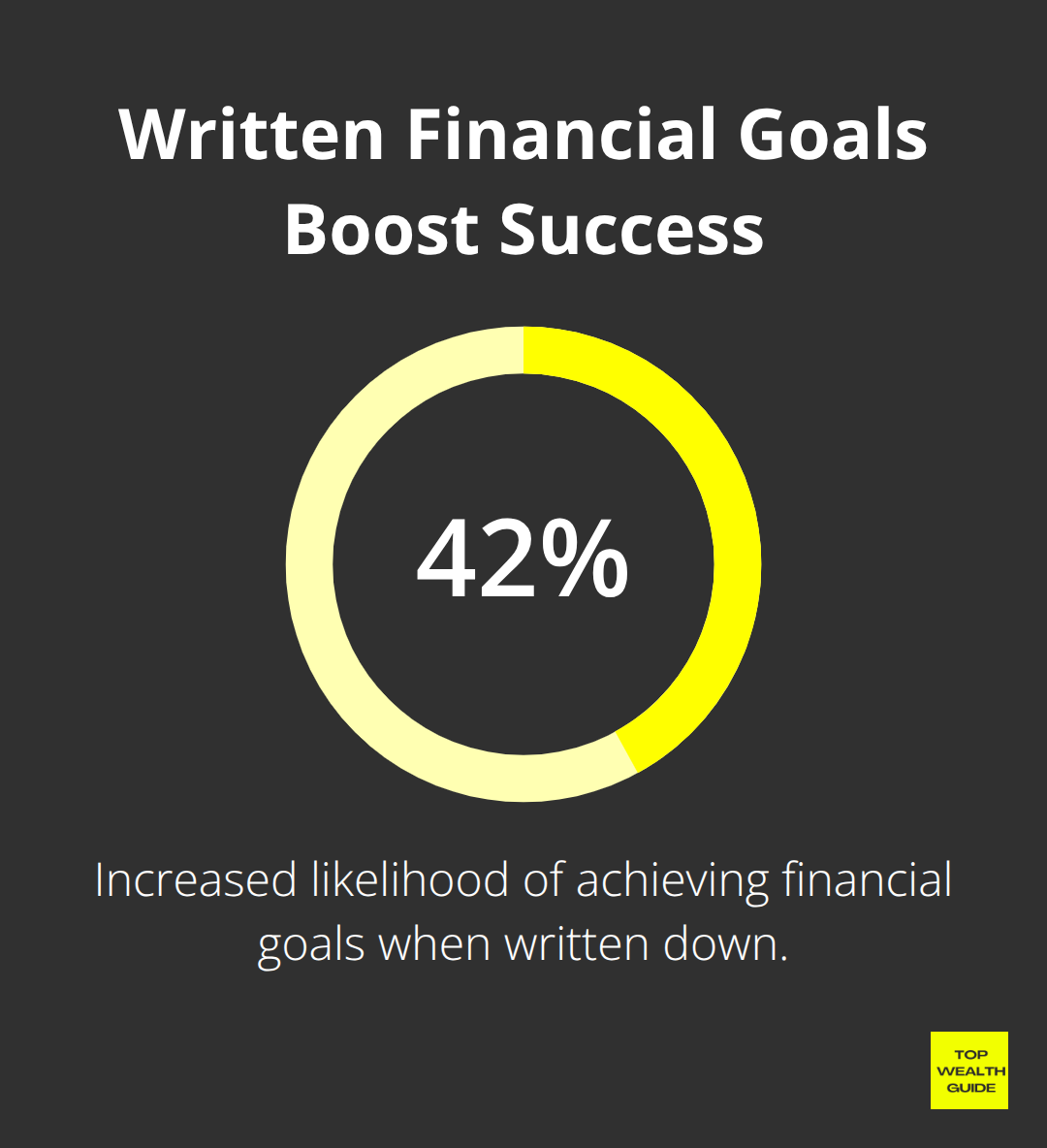 Written Financial Goals Boost Success

42%

Increased likelihood of achieving financial goals when written down.

TOP WEALTH GUIDE