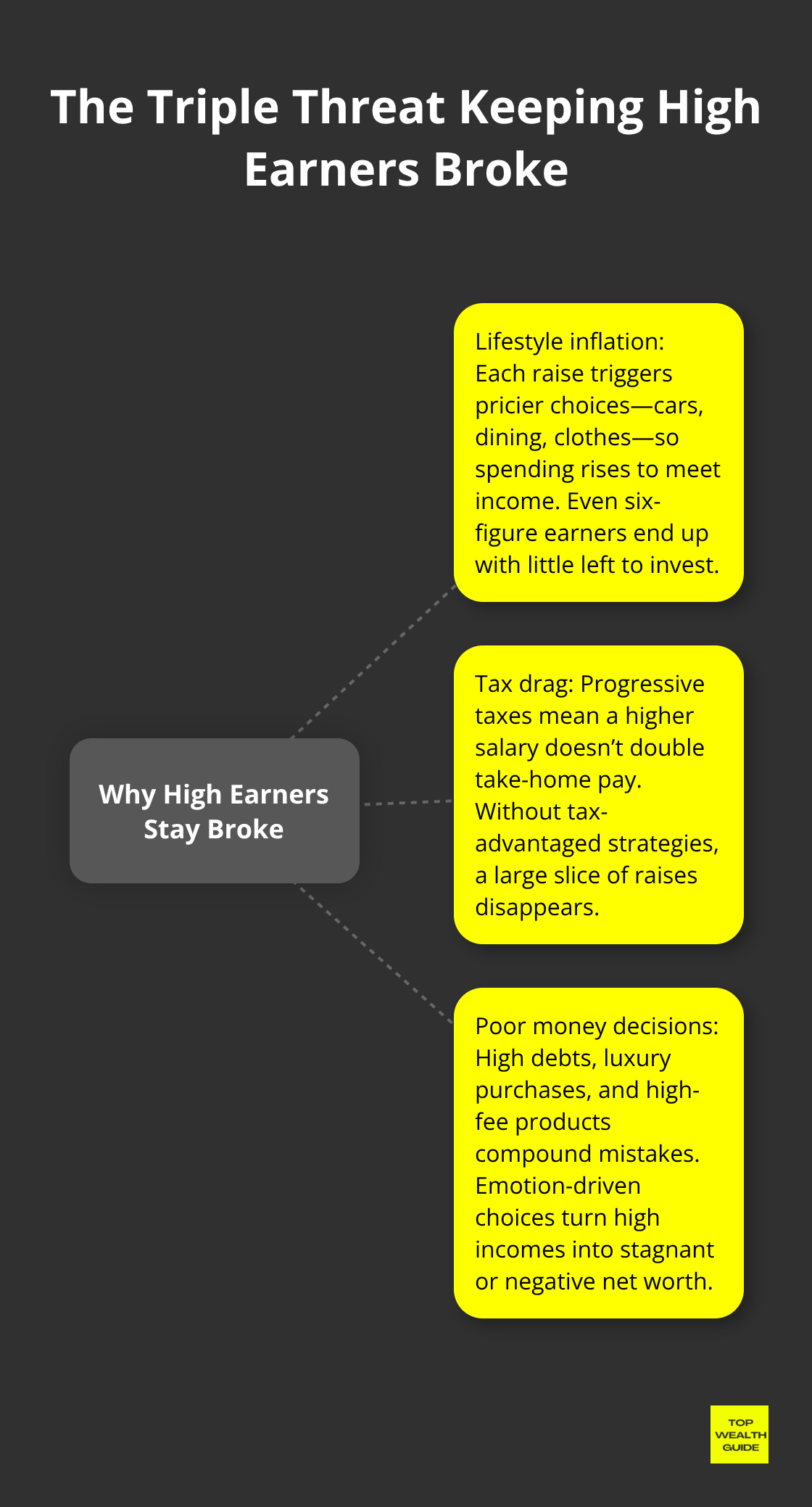 The Triple Threat Keeping High Earners Broke

Why High Earners Stay Broke

Lifestyle inflation: Each raise triggers pricier choices—cars, dining, clothes—so spending rises to meet income. Even six-figure earners end up with little left to invest.

Tax drag: Progressive taxes mean a higher salary doesn't double take-home pay. Without tax-advantaged strategies, a large slice of raises disappears.

Poor money decisions: High debts, luxury purchases, and high-fee products compound mistakes. Emotion-driven choices turn high incomes into stagnant or negative net worth.

TOP WEALTH GUIDE