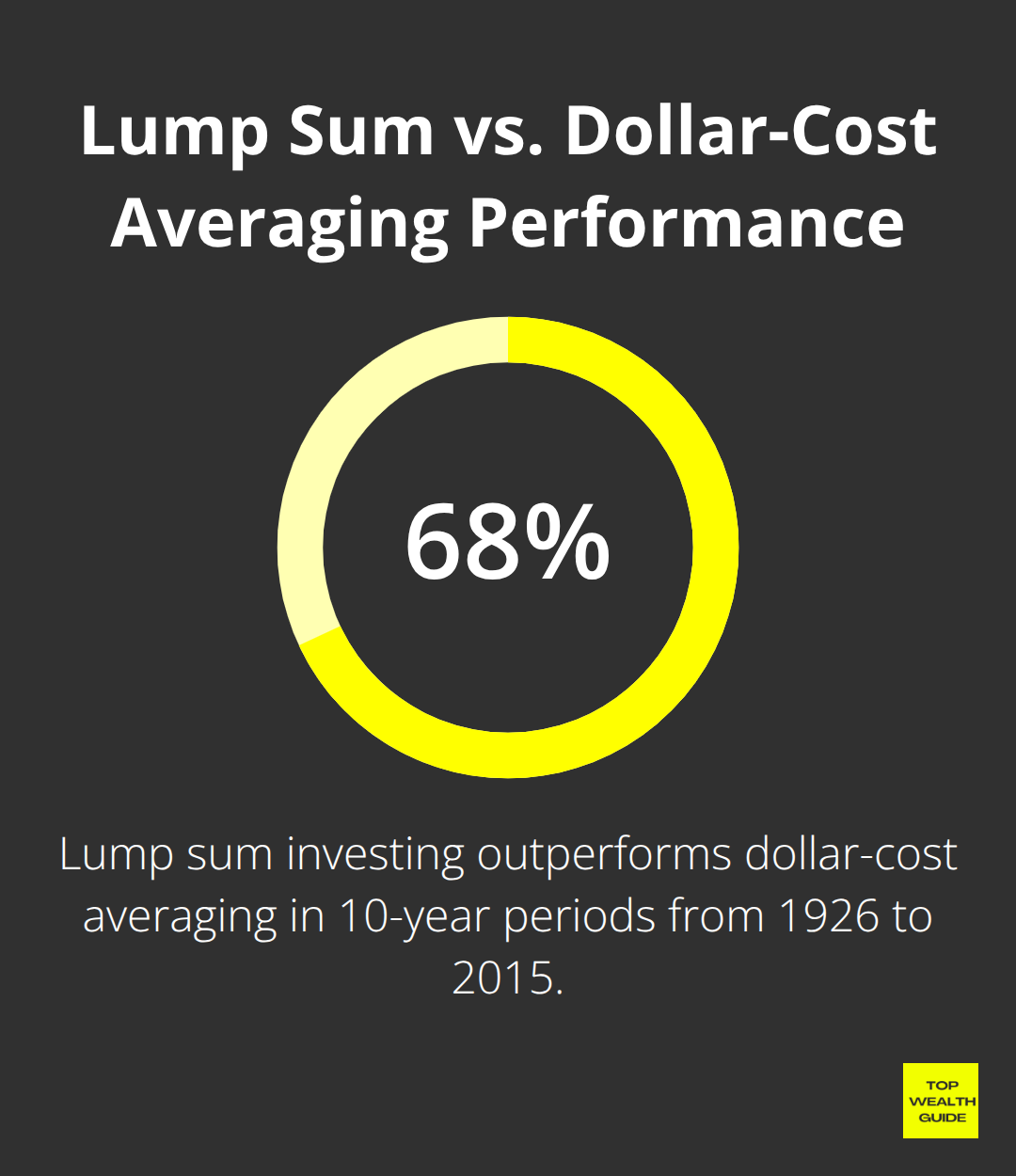 Lump Sum vs. Dollar-Cost Averaging Performance

68%

Lump sum investing outperforms dollar-cost averaging in 10-year periods from 1926 to 2015.

TOP WEALTH GUIDE