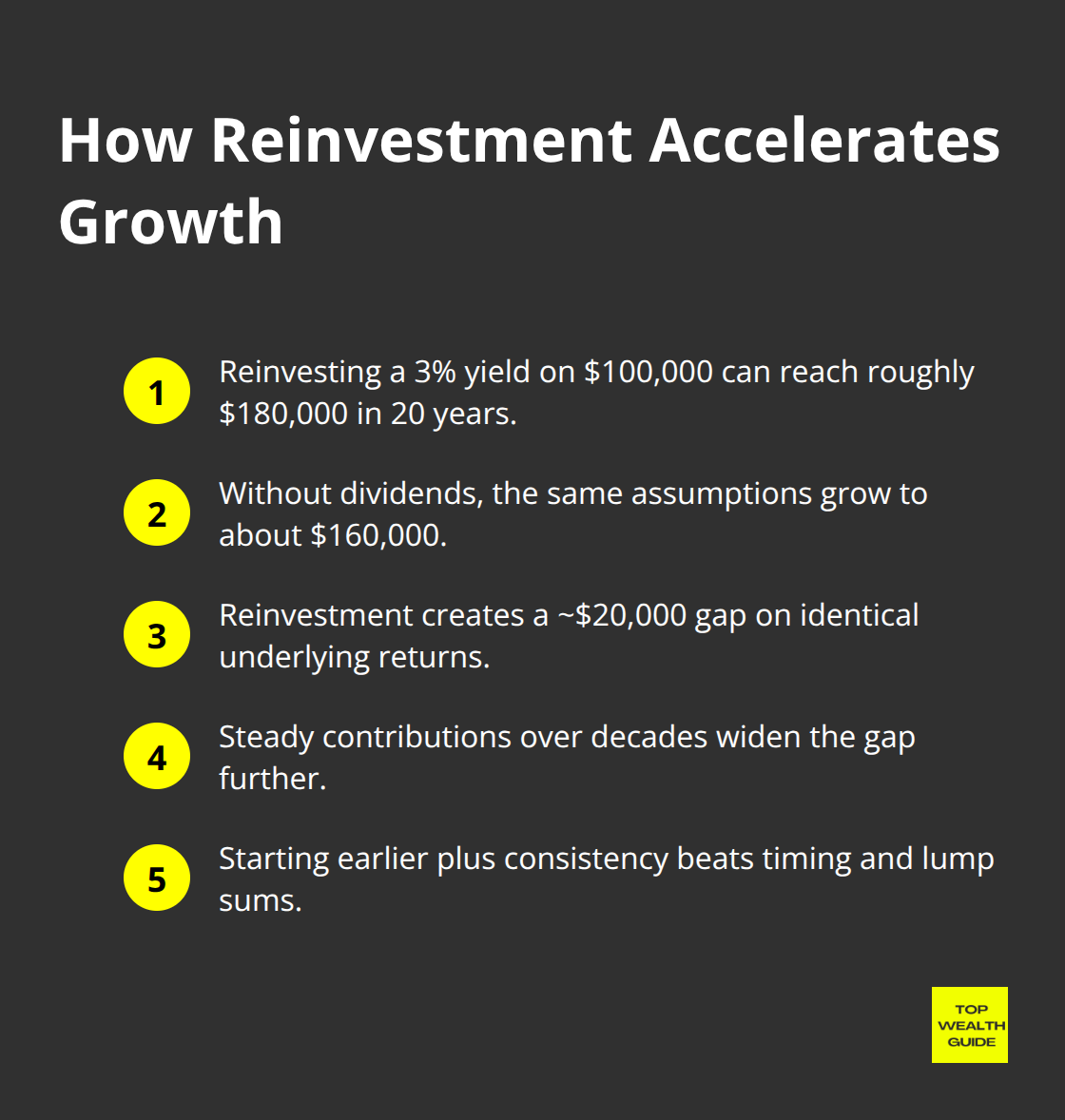 How Reinvestment Accelerates Growth

1 Reinvesting a 3% yield on \$100,000 can reach roughly \$180,000 in 20 years.

2 Without dividends, the same assumptions grow to about \$160,000.

3 Reinvestment creates a ~\$20,000 gap on identical underlying returns.

4 Steady contributions over decades widen the gap further.

5 Starting earlier plus consistency beats timing and lump sums.

TOP WEALTH GUIDE