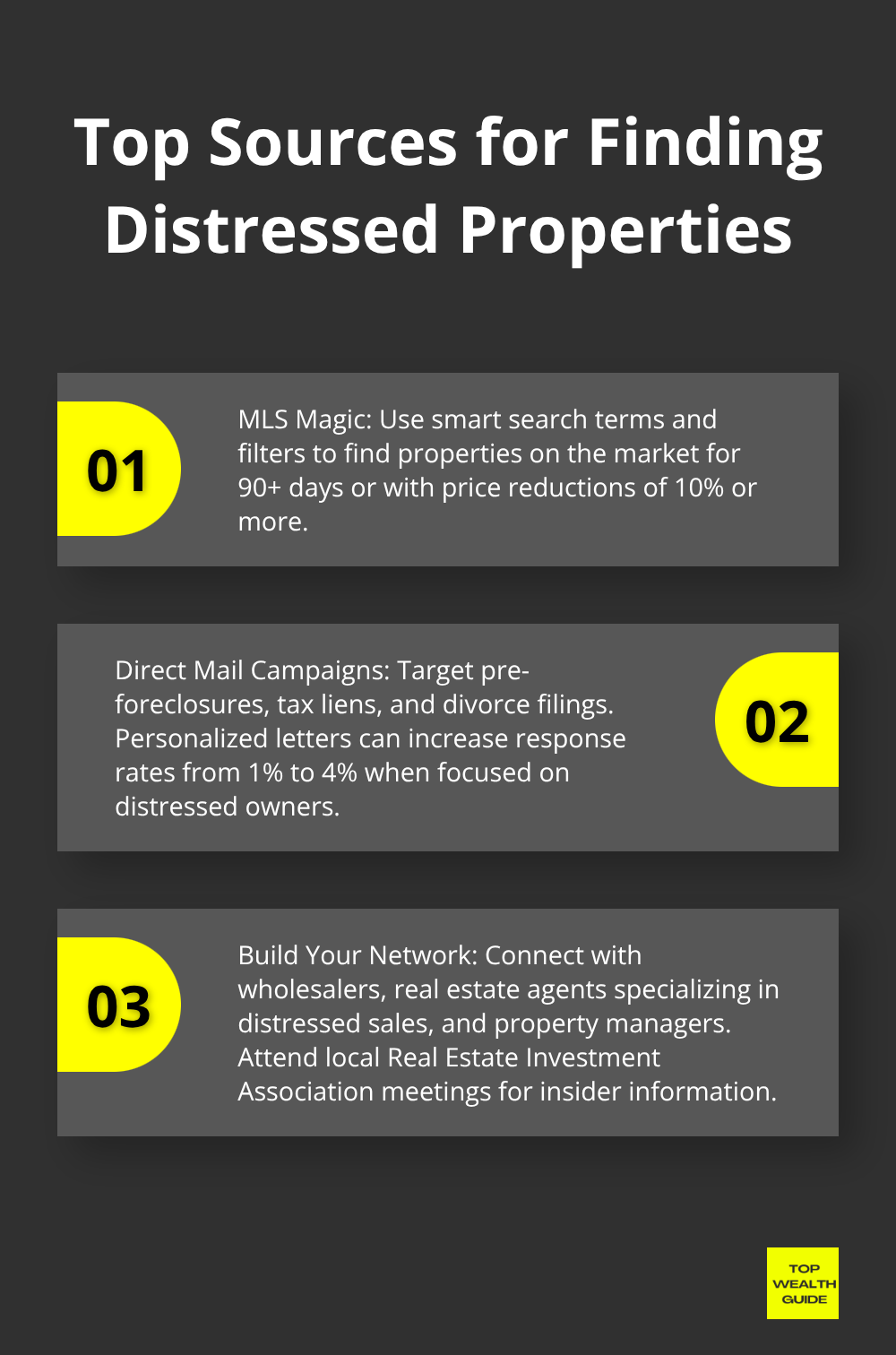 Top Sources for Finding Distressed Properties

01

MLS Magic: Use smart search terms and filters to find properties on the market for 90+ days or with price reductions of 10% or more.

Direct Mail Campaigns: Target pre-foreclosures, tax liens, and divorce filings. Personalized letters can increase response rates from 1% to 4% when focused on distressed owners.

02

03

Build Your Network: Connect with wholesalers, real estate agents specializing in distressed sales, and property managers. Attend local Real Estate Investment Association meetings for insider information.

TOP WEALTH GUIDE