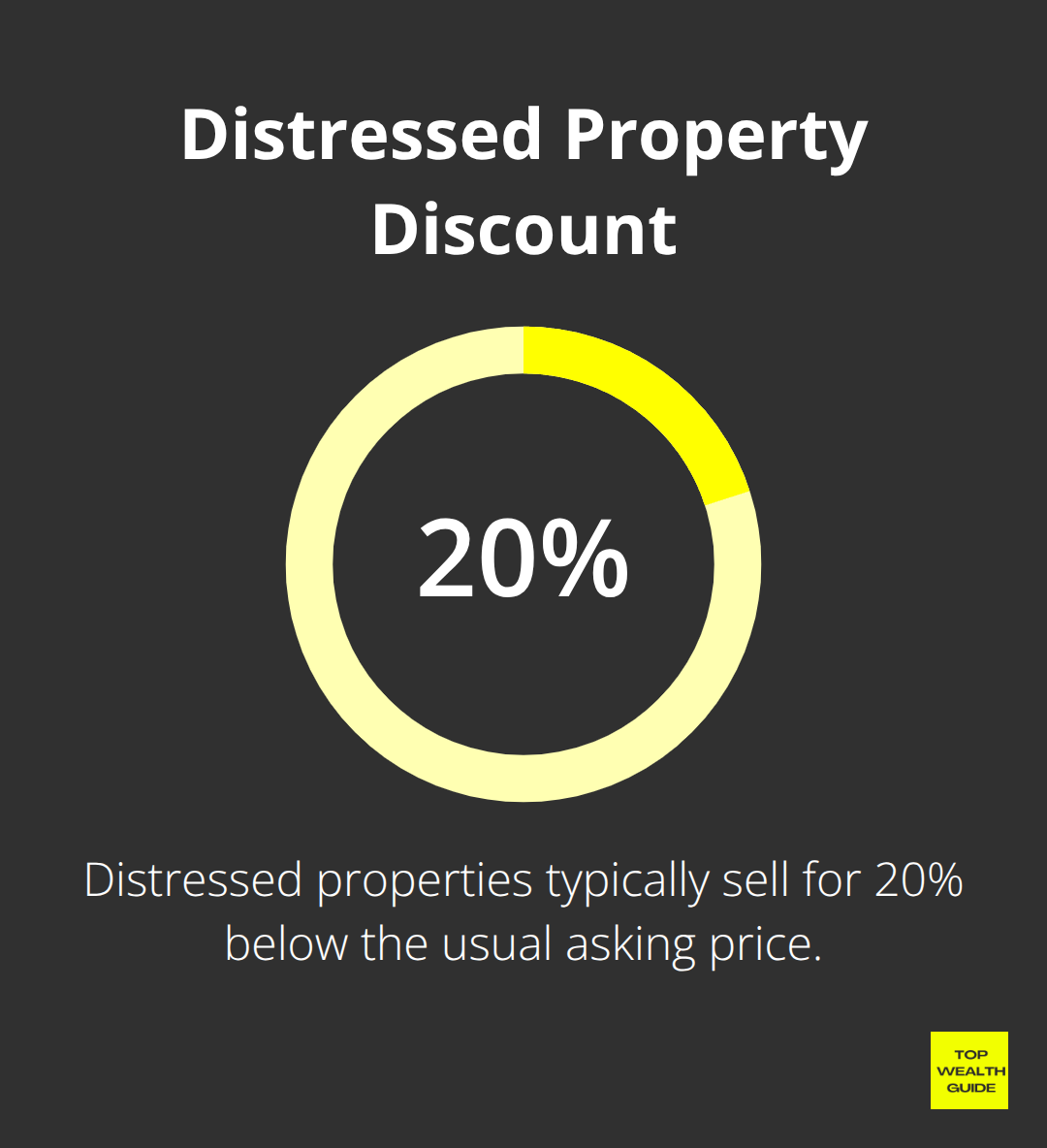 Distressed Property Discount

20%

Distressed properties typically sell for 20% below the usual asking price.

TOP
WEALTH
GUIDE