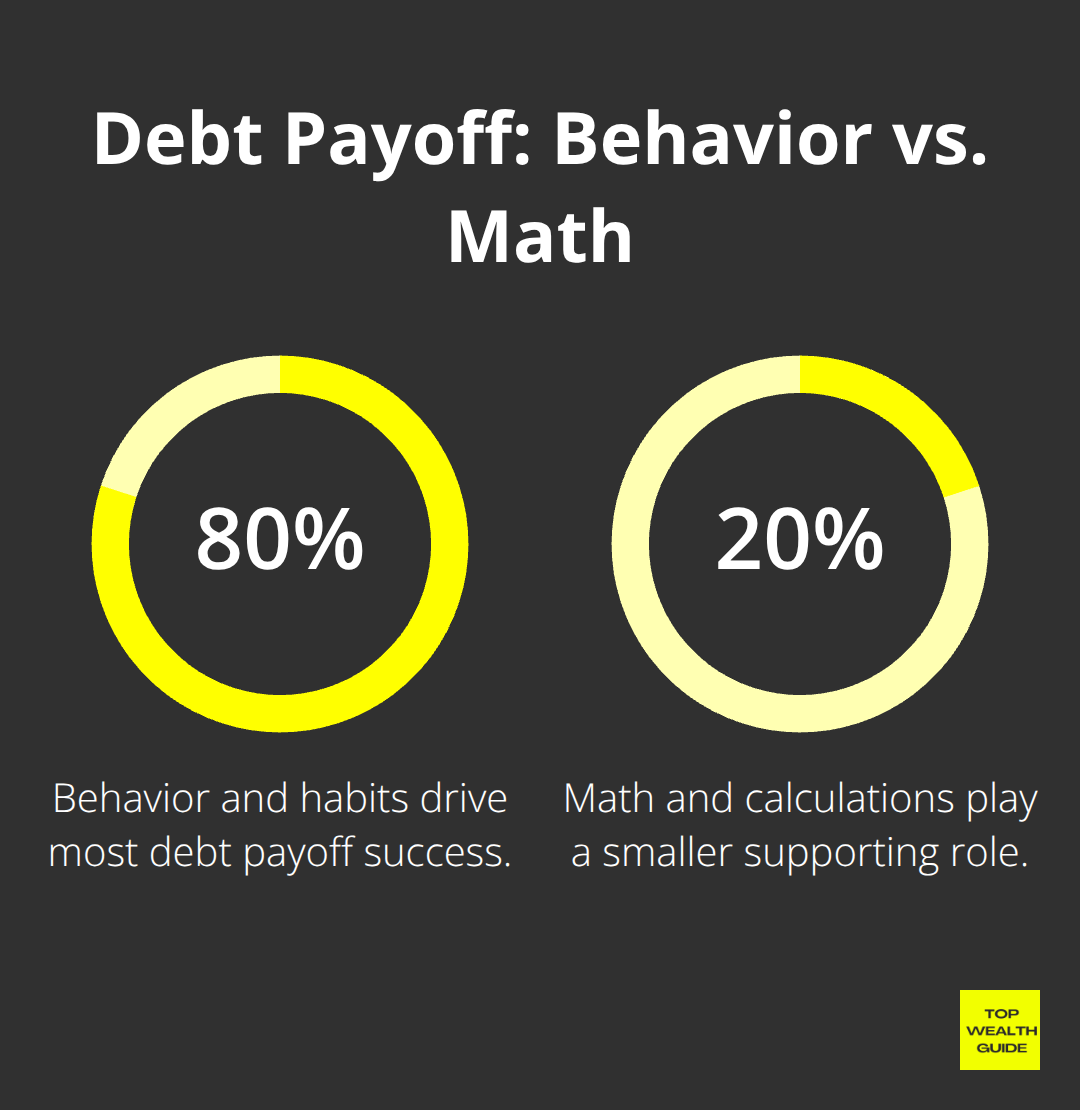 Debt Payoff: Behavior vs. Math

80%

Behavior and habits drive most debt payoff success.

20%

Math and calculations play a smaller supporting role.

TOP
WEALTH
GUIDE