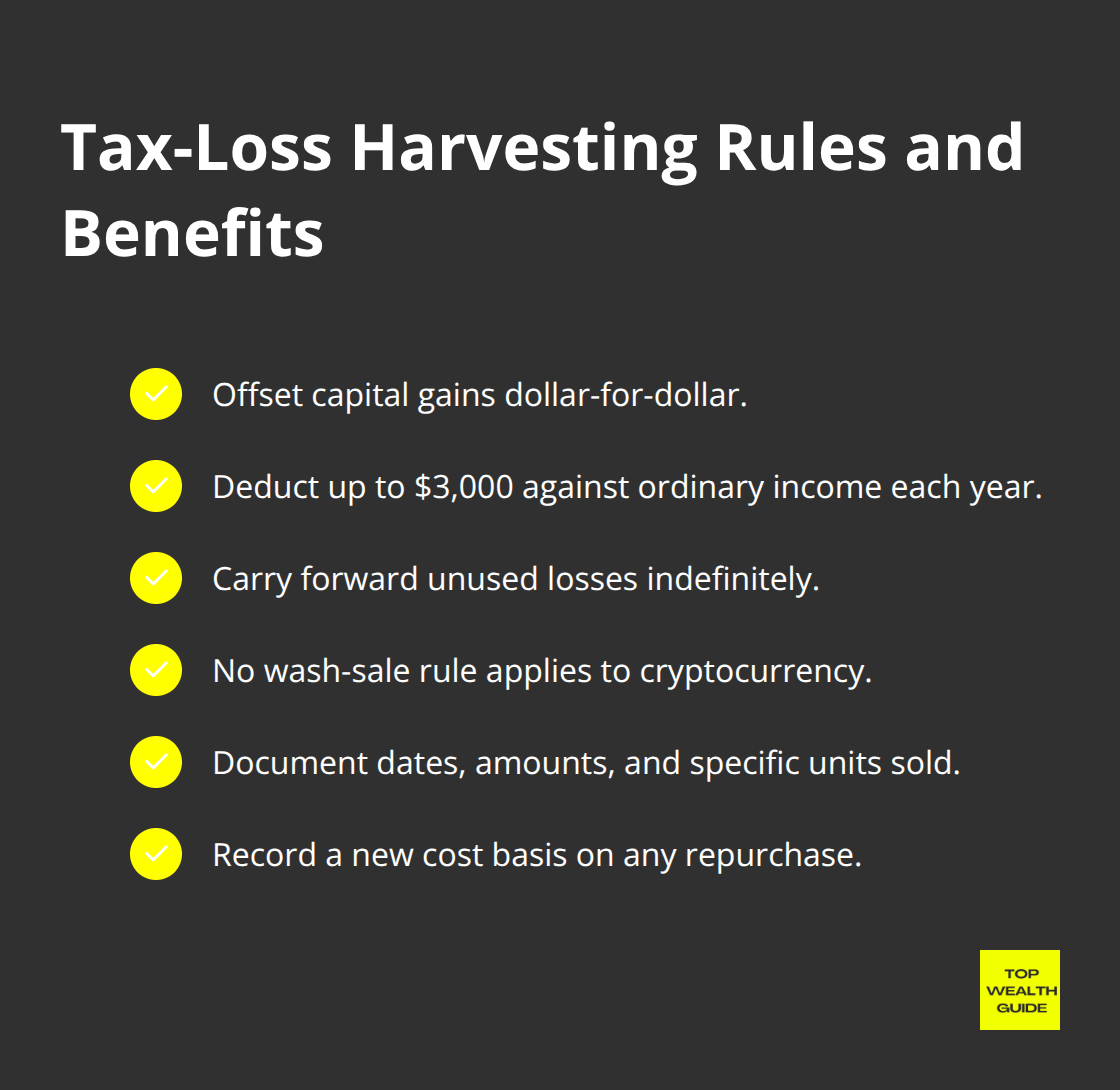 Tax-Loss Harvesting Rules and Benefits

Offset capital gains dollar-for-dollar.

Deduct up to \$3,000 against ordinary income each year.

Carry forward unused losses indefinitely.

No wash-sale rule applies to cryptocurrency.

Document dates, amounts, and specific units sold.

Record a new cost basis on any repurchase.

TOP WEALTH GUIDE