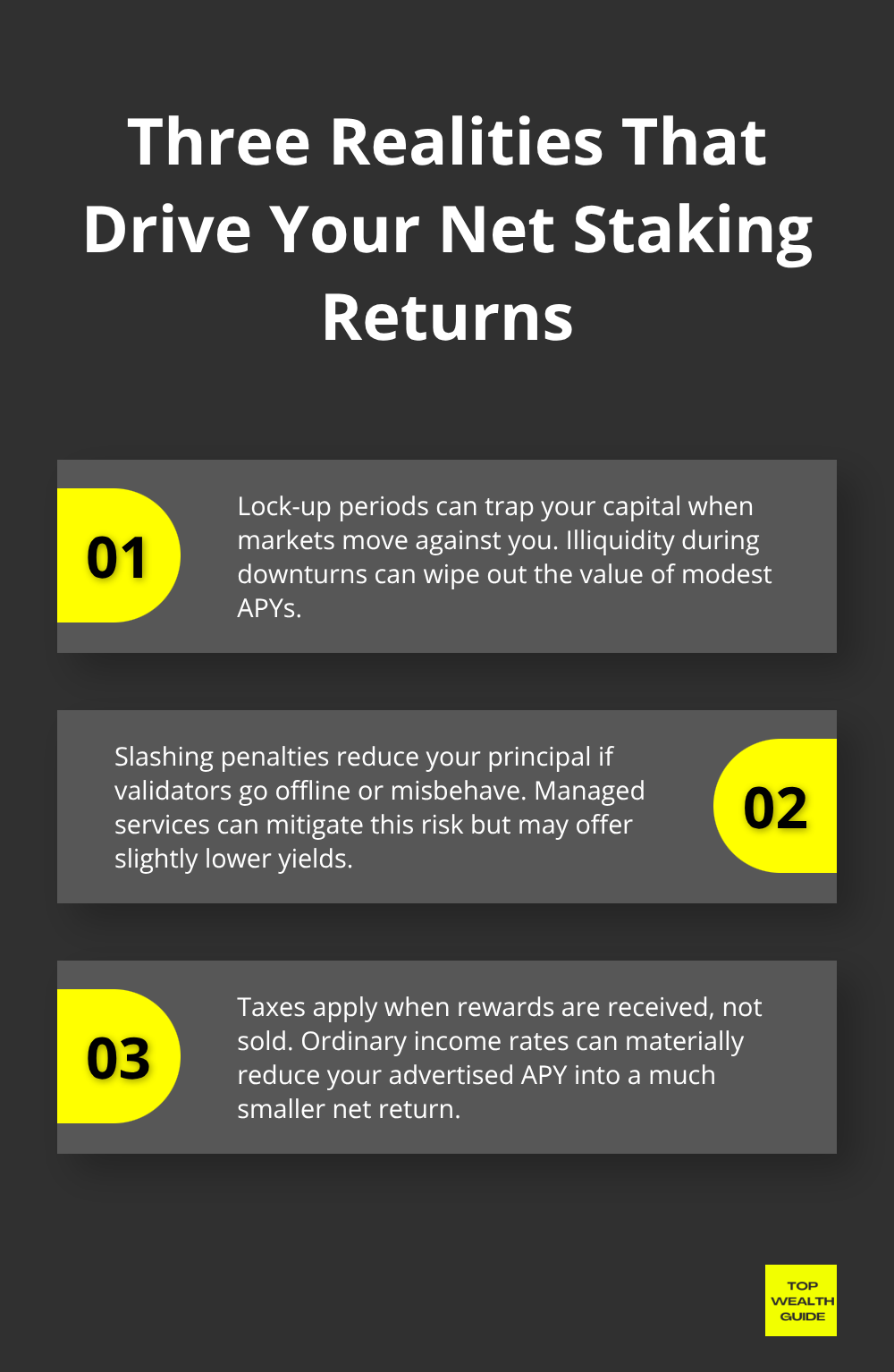 Three Realities That Drive Your Net Staking Returns

01

Lock-up periods can trap your capital when markets move against you. Illiquidity during downturns can wipe out the value of modest APYs.

Slashing penalties reduce your principal if validators go offline or misbehave. Managed services can mitigate this risk but may offer slightly lower yields.

02

03

Taxes apply when rewards are received, not sold. Ordinary income rates can materially reduce your advertised APY into a much smaller net return.

TOP WEALTH GUIDE