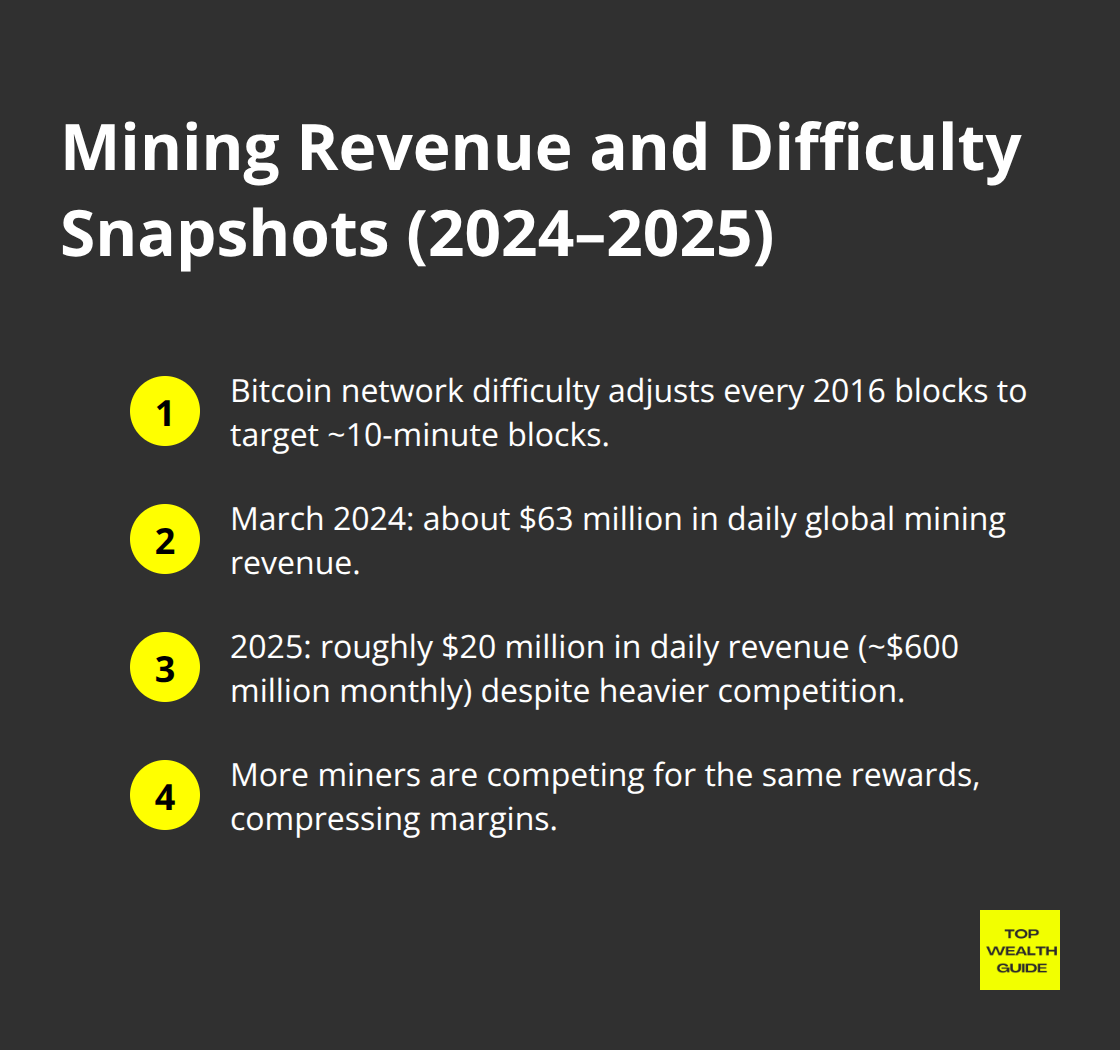 Mining Revenue and Difficulty Snapshots (2024–2025)

1 Bitcoin network difficulty adjusts every 2016 blocks to target ~10-minute blocks.

2 March 2024: about \$63 million in daily global mining revenue.

3 2025: roughly \$20 million in daily revenue (~\$600 million monthly) despite heavier competition.

4 More miners are competing for the same rewards, compressing margins.

TOP WEALTH GUIDE