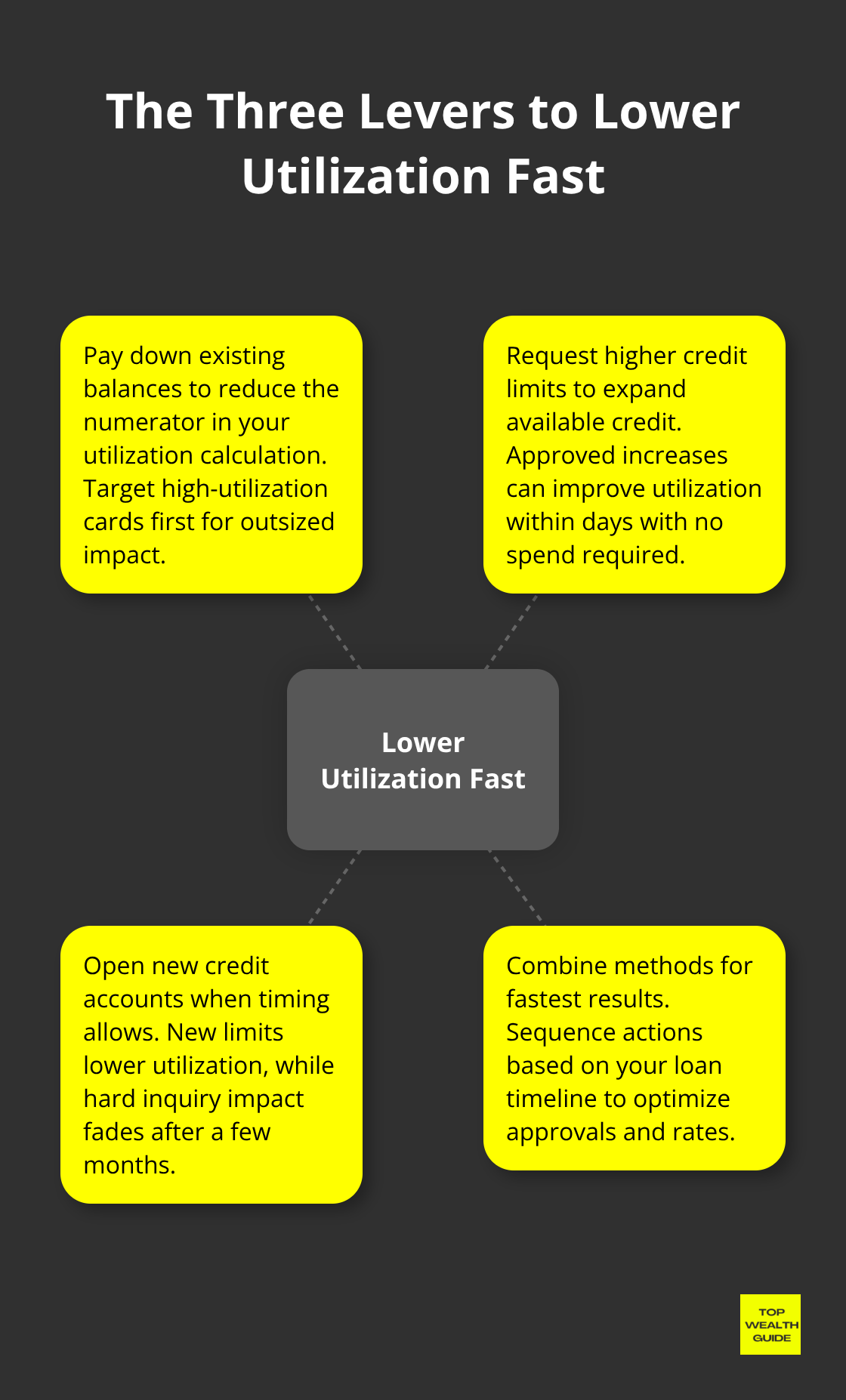 The Three Levers to Lower Utilization Fast

Pay down existing balances to reduce the numerator in your utilization calculation. Target high-utilization cards first for outsized impact.

Request higher credit limits to expand available credit. Approved increases can improve utilization within days with no spend required.

Lower Utilization Fast

Open new credit accounts when timing allows. New limits lower utilization, while hard inquiry impact fades after a few months.

Combine methods for fastest results. Sequence actions based on your loan timeline to optimize approvals and rates.

TOP WEALTH GUIDE