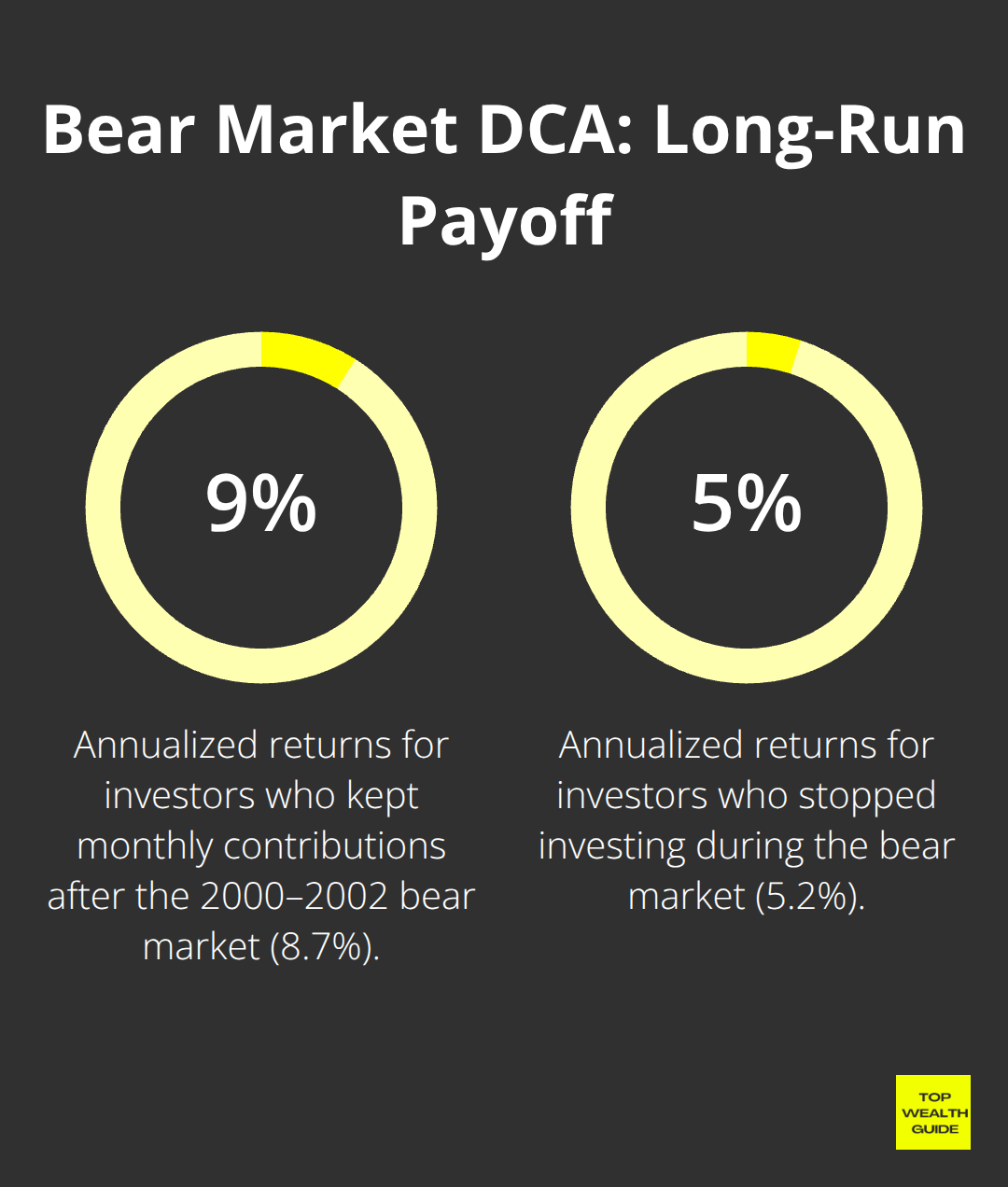 Bear Market DCA: Long-Run Payoff

9%

Annualized returns for investors who kept monthly contributions after the 2000–2002 bear market (8.7%).

5%

Annualized returns for investors who stopped investing during the bear market (5.2%).

TOP WEALTH GUIDE