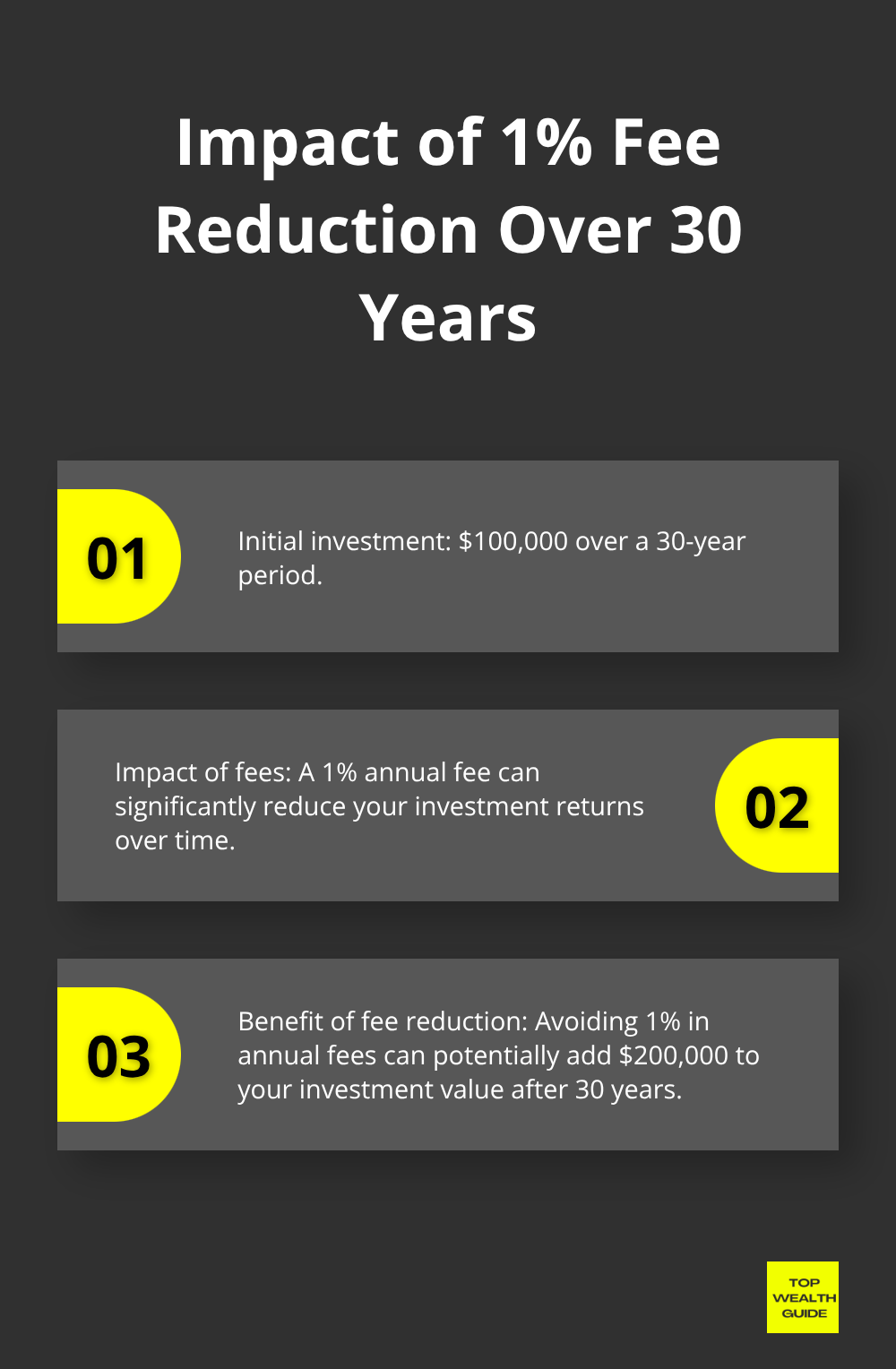 Impact of 1% Fee Reduction Over 30 Years

01

Initial investment: \$100,000 over a 30-year period.

Impact of fees: A 1% annual fee can significantly reduce your investment returns over time.

02

03

Benefit of fee reduction: Avoiding 1% in annual fees can potentially add \$200,000 to your investment value after 30 years.

TOP WEALTH GUIDE