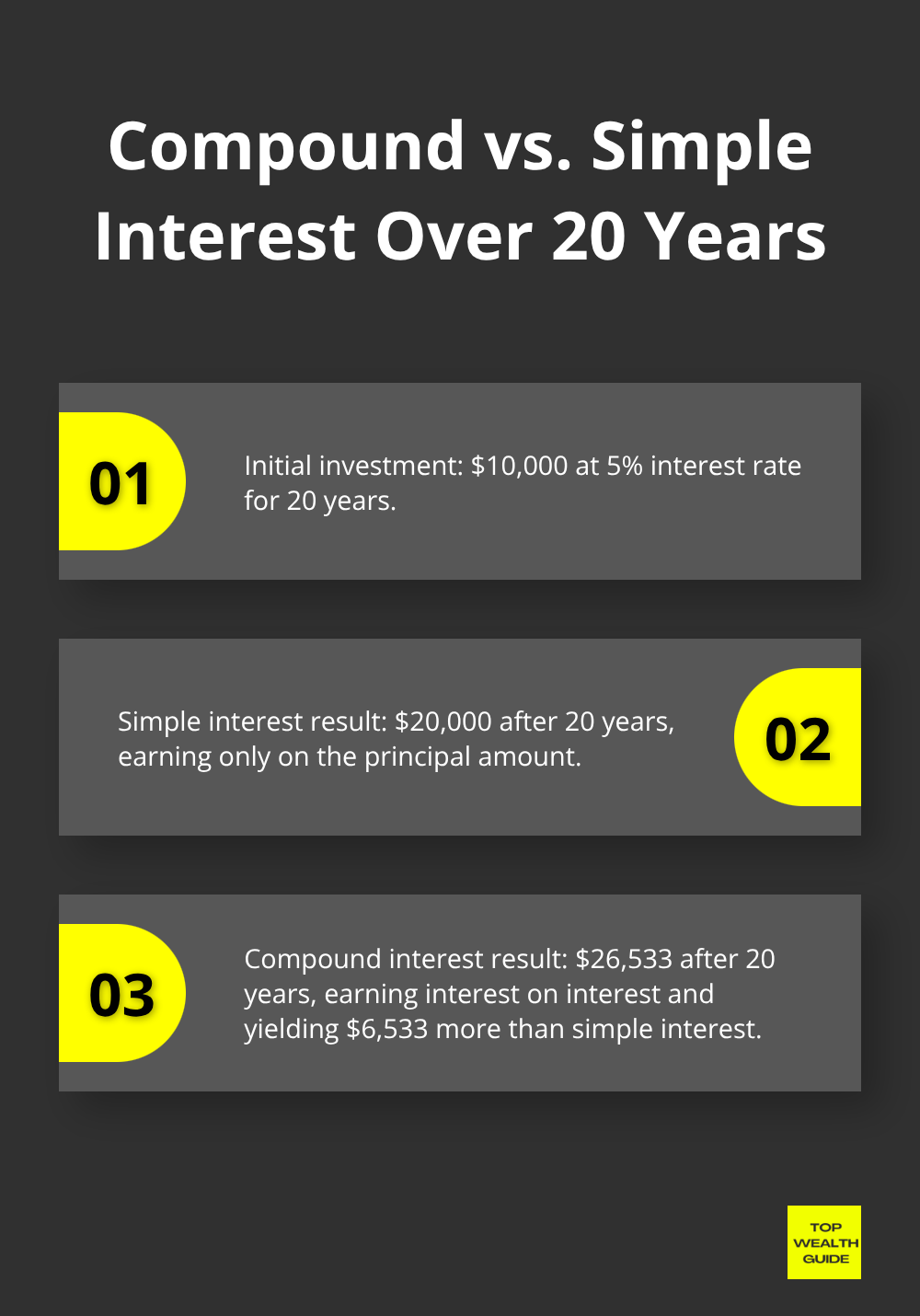 Compound vs. Simple Interest Over 20 Years

01

Initial investment: \$10,000 at 5% interest rate for 20 years.

Simple interest result: \$20,000 after 20 years, earning only on the principal amount.

02

03

Compound interest result: \$26,533 after 20 years, earning interest on interest and yielding \$6,533 more than simple interest.

TOP
WEALTH
GUIDE