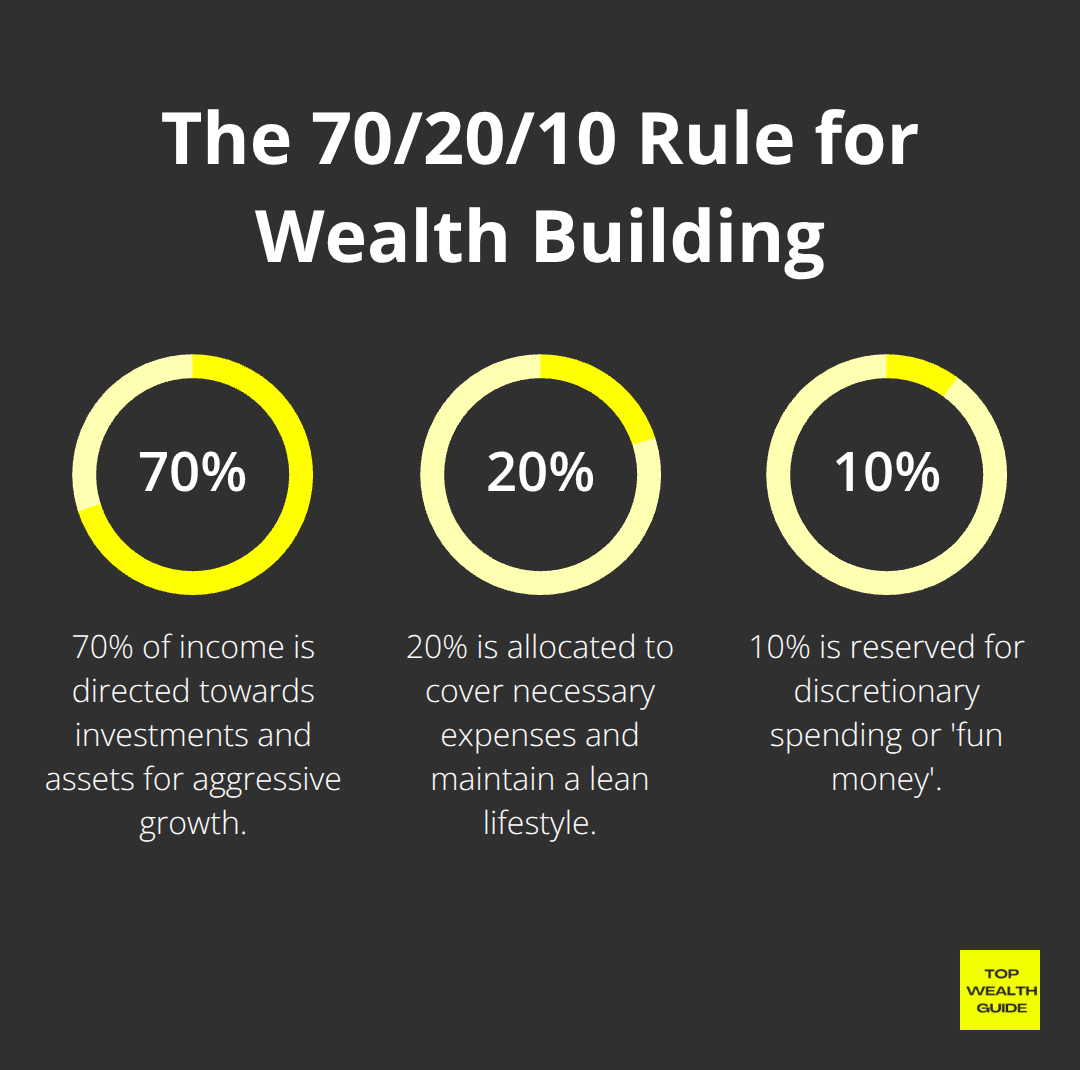 The 70/20/10 Rule for Wealth Building

70%

70% of income is directed towards investments and assets for aggressive growth.

20%

20% is allocated to cover necessary expenses and maintain a lean lifestyle.

10%

10% is reserved for discretionary spending or 'fun money'.

TOP WEALTH GUIDE