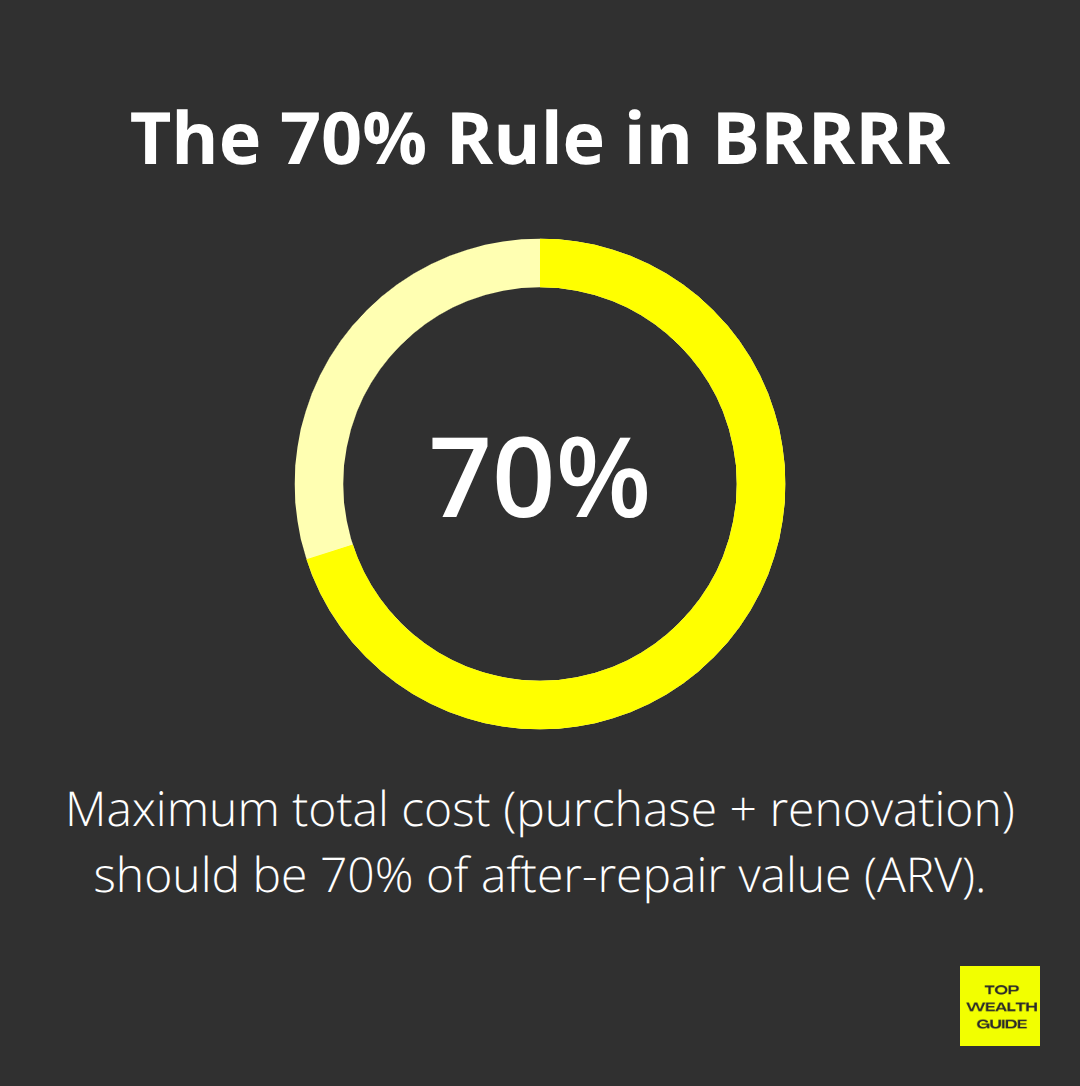 The 70% Rule in BRRRR

70%

Maximum total cost (purchase + renovation) should be 70% of after-repair value (ARV).

TOP
WEALTH
GUIDE